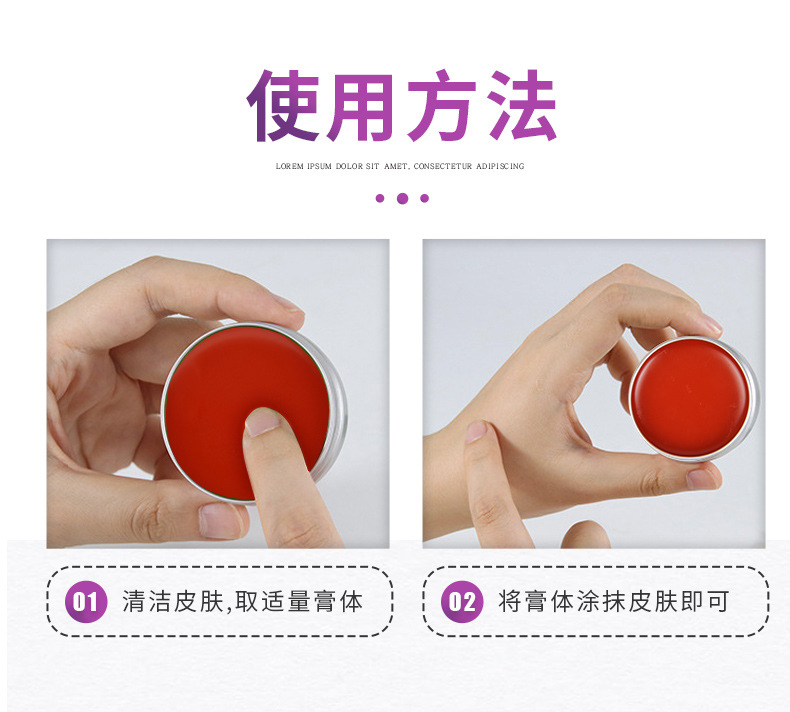 使用方法

LOREM IPSUM DOLOR SIT AMET, CONSECTETUR ADIPISCING

01 清洁皮肤,取适量膏体

02 将膏体涂抹皮肤即可