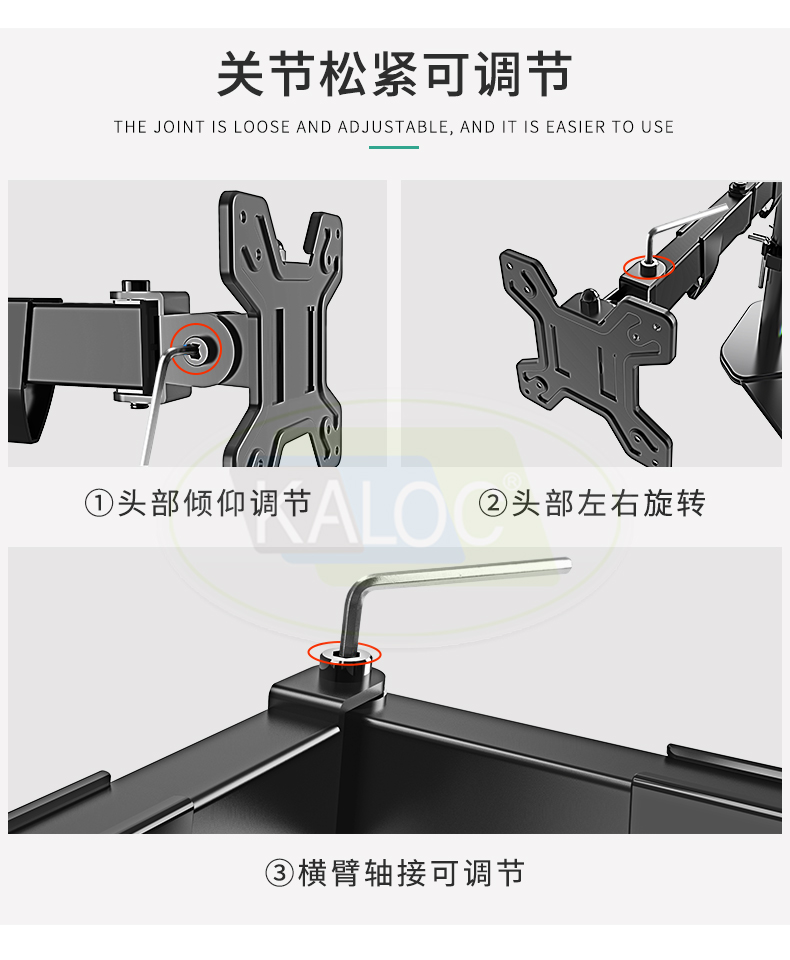 关节松紧可调节

THE JOINT IS LOOSE AND ADJUSTABLE, AND IT IS EASIER TO USE

①头部倾仰调节

②头部左右旋转

KALOC®

③横臂轴接可调节