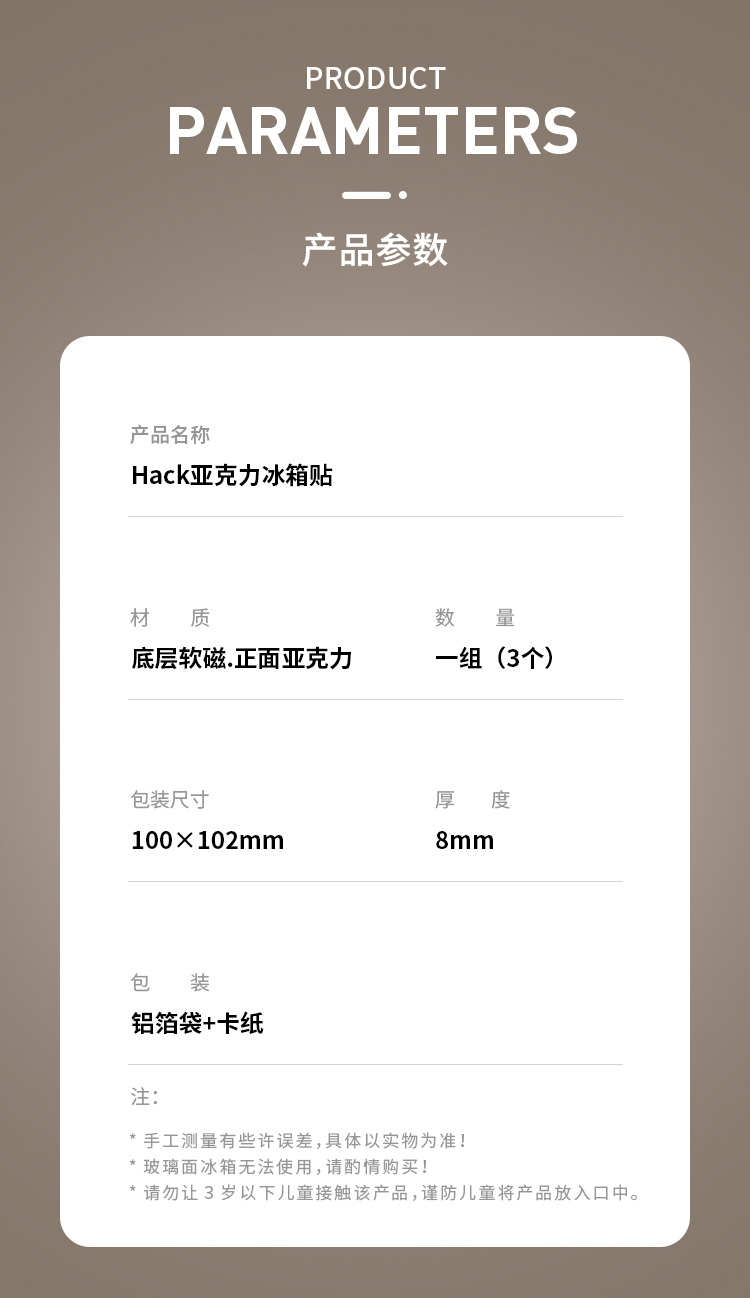 PRODUCT
PARAMETERS

产品参数

产品名称
Hack亚克力冰箱贴

材 质
底层软磁.正面亚克力

数 量
一组（3个）

包装尺寸
100×102mm

厚 度
8mm

包 装
铝箔袋+卡纸

注:

* 手工测量有些许误差，具体以实物为准！
* 玻璃面冰箱无法使用，请酌情购买！
* 请勿让3岁以下儿童接触该产品，谨防儿童将产品放入口中。