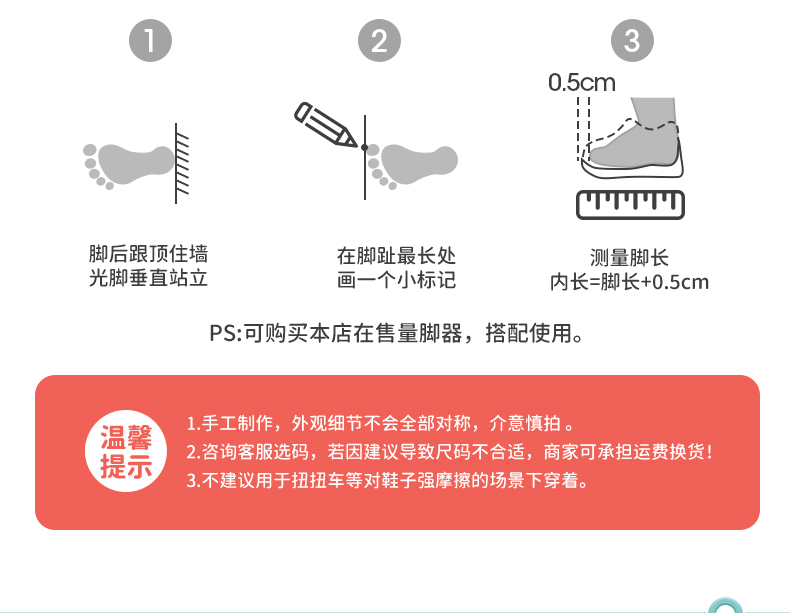 1

脚后跟顶住墙
光脚垂直站立

2

在脚趾最长处
画一个小标记

3

0.5cm

测量脚长
内长=脚长+0.5cm

PS:可购买本店在售量脚器，搭配使用。

温馨提示

1.手工制作，外观细节不会全部对称，介意慎拍 。
2.咨询客服选码，若因建议导致尺码不合适，商家可承担运费换货！
3.不建议用于扭扭车等对鞋子强摩擦的场景下穿着。