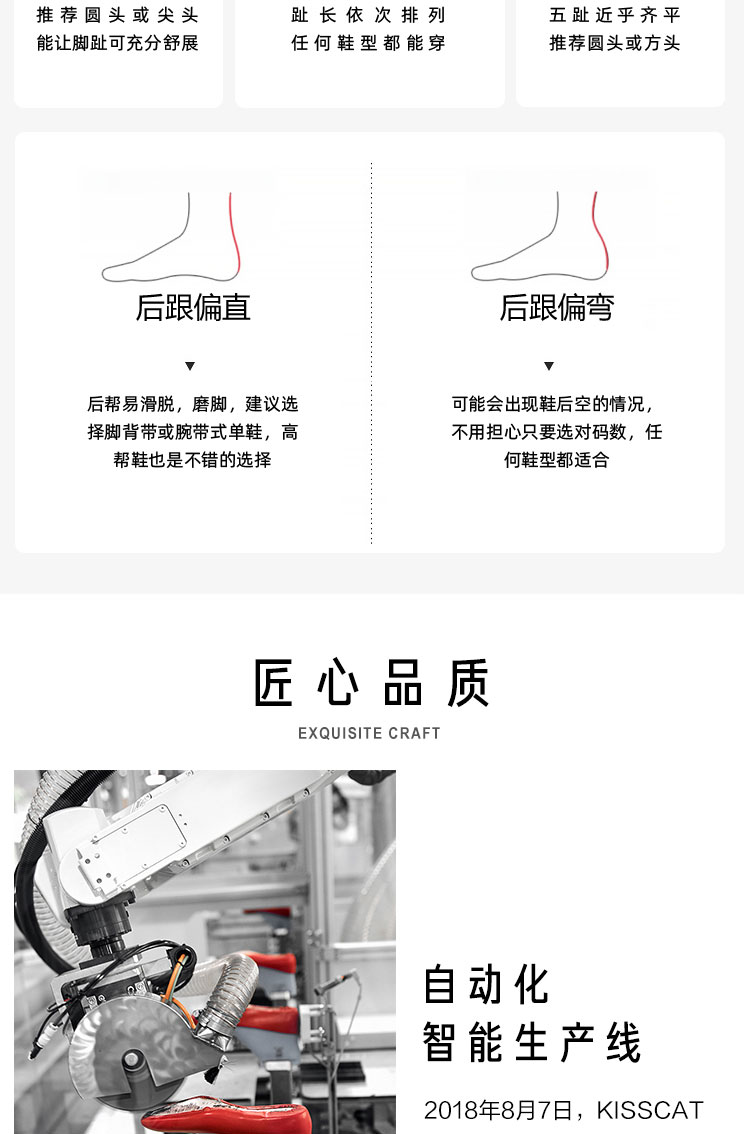 推荐圆头或尖头
能让脚趾可充分舒展

趾长依次排列
任何鞋型都能穿

五趾近乎齐平
推荐圆头或方头

后跟偏直

▼

后帮易滑脱，磨脚，建议选择脚背带或腕带式单鞋，高帮鞋也是不错的选择

后跟偏弯

▼

可能会出现鞋后空的情况，不用担心只要选对码数，任何鞋型都适合

匠心品质

EXQUISITE CRAFT

自动化
智能生产线

2018年8月7日，KISSCAT