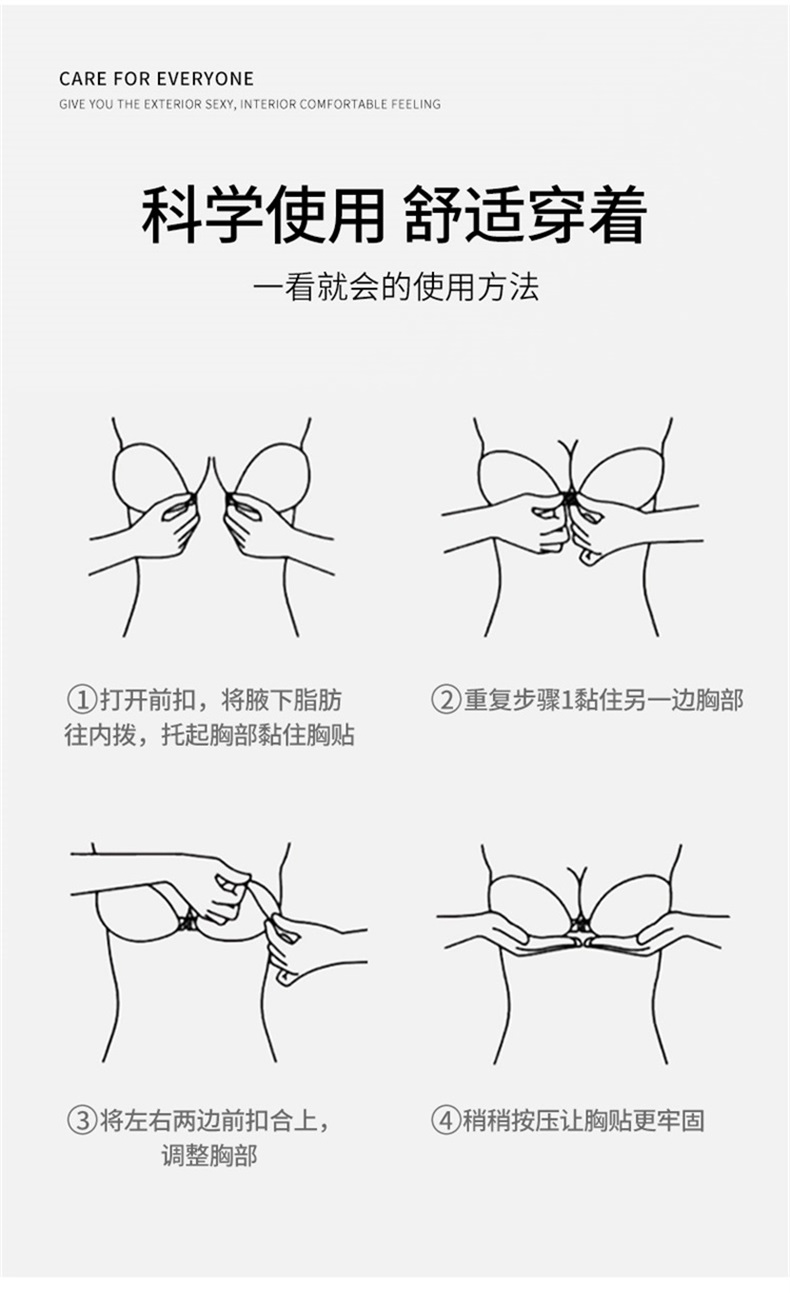 CARE FOR EVERYONE
GIVE YOU THE EXTERIOR SEXY, INTERIOR COMFORTABLE FEELING

科学使用 舒适穿着

一看就会的使用方法

①打开前扣，将腋下脂肪往内拨，托起胸部黏住胸贴

②重复步骤1黏住另一边胸部

③将左右两边前扣合上，调整胸部

④稍稍按压让胸贴更牢固