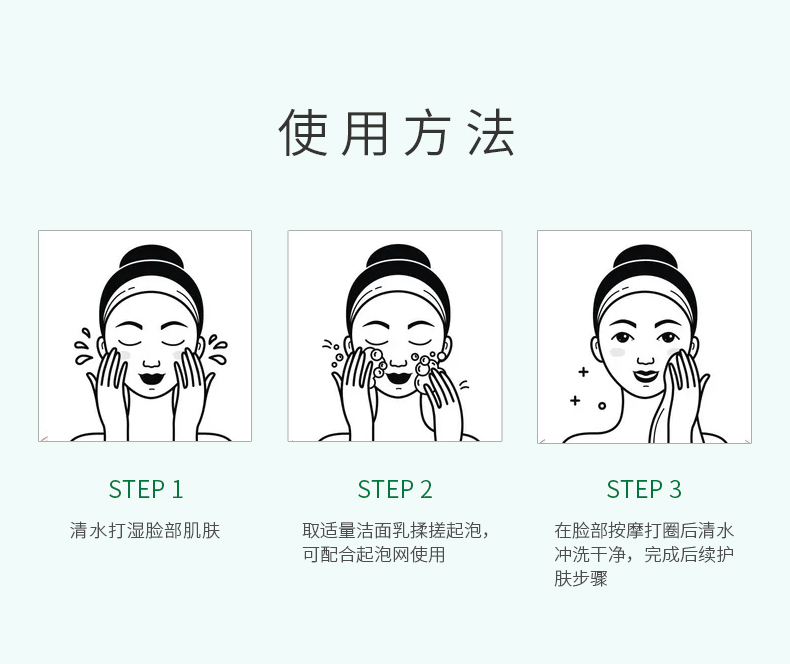 使用方法

STEP 1
清水打湿脸部肌肤

STEP 2
取适量洁面乳揉搓起泡，可配合起泡网使用

STEP 3
在脸部按摩打圈后清水冲洗干净，完成后续护肤步骤