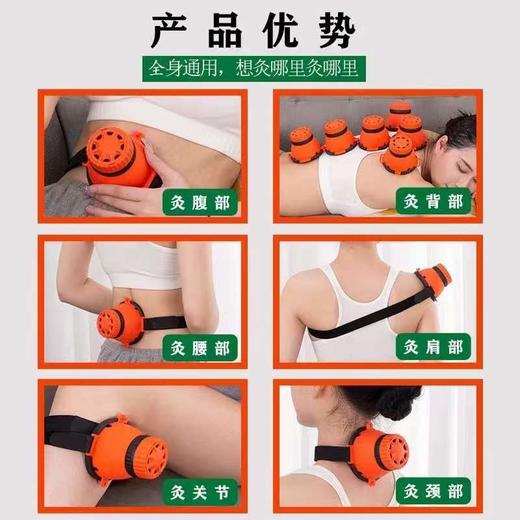 产品优势

全身通用，想灸哪里灸哪里

灸腹部

灸背部

灸腰部

灸肩部

灸关节

灸颈部