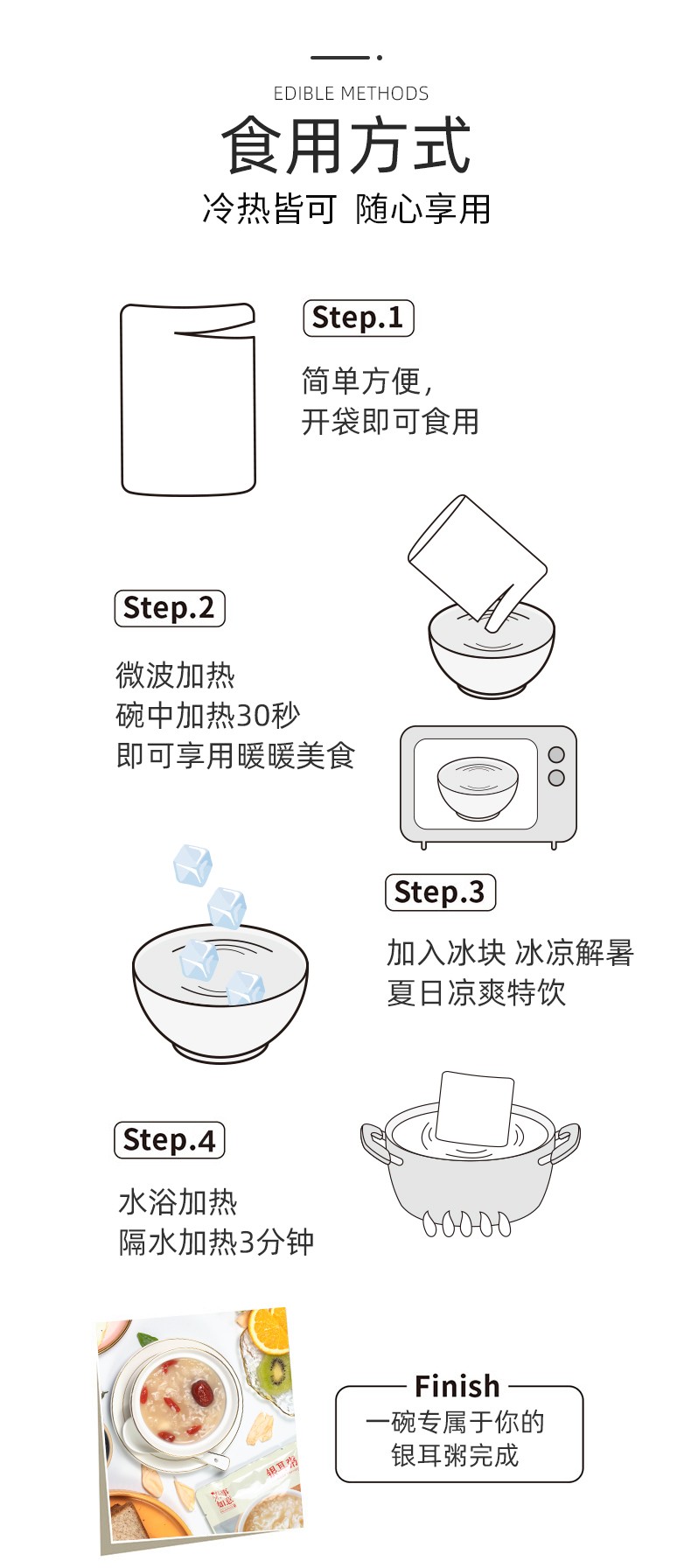 EDIBLE METHODS

食用方式

冷热皆可 随心享用

Step.1

简单方便，
开袋即可食用

Step.2

微波加热
碗中加热30秒
即可享用暖暖美食

Step.3

加入冰块 冰凉解暑
夏日凉爽特饮

Step.4

水浴加热
隔水加热3分钟

银耳粥

Finish

一碗专属于你的
银耳粥完成