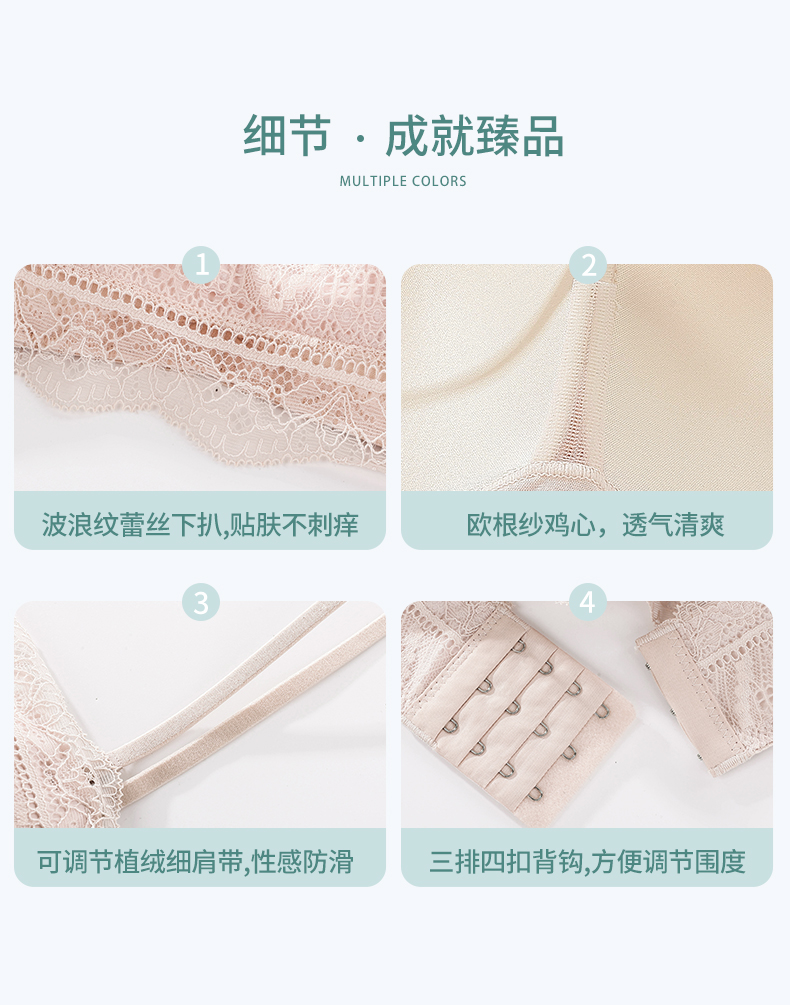 细节 · 成就臻品

MULTIPLE COLORS

1

波浪纹蕾丝下扒,贴肤不刺痒

2

欧根纱鸡心，透气清爽

3

可调节植绒细肩带,性感防滑

4

三排四扣背钩,方便调节围度