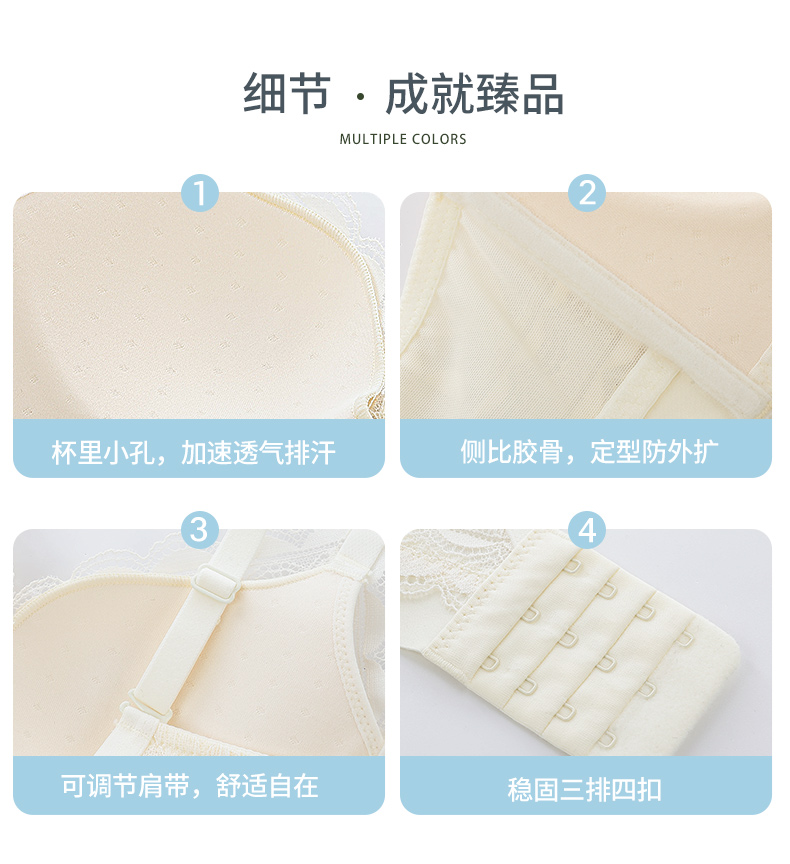 细节 · 成就臻品

MULTIPLE COLORS

1

杯里小孔，加速透气排汗

2

侧比胶骨，定型防外扩

3

可调节肩带，舒适自在

4

稳固三排四扣