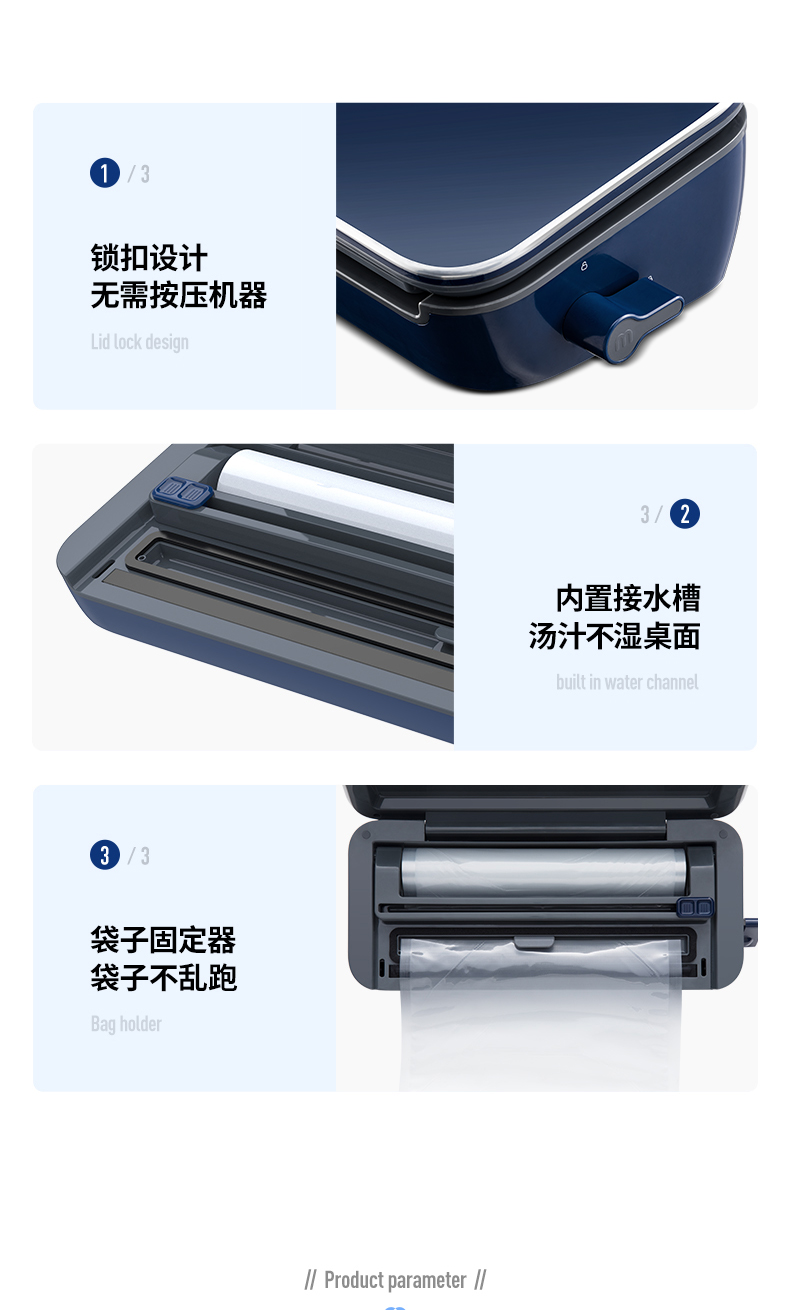 1 / 3

锁扣设计
无需按压机器

Lid lock design

3 / 2

内置接水槽
汤汁不湿桌面

built in water channel

3 / 3

袋子固定器
袋子不乱跑

Bag holder

// Product parameter //