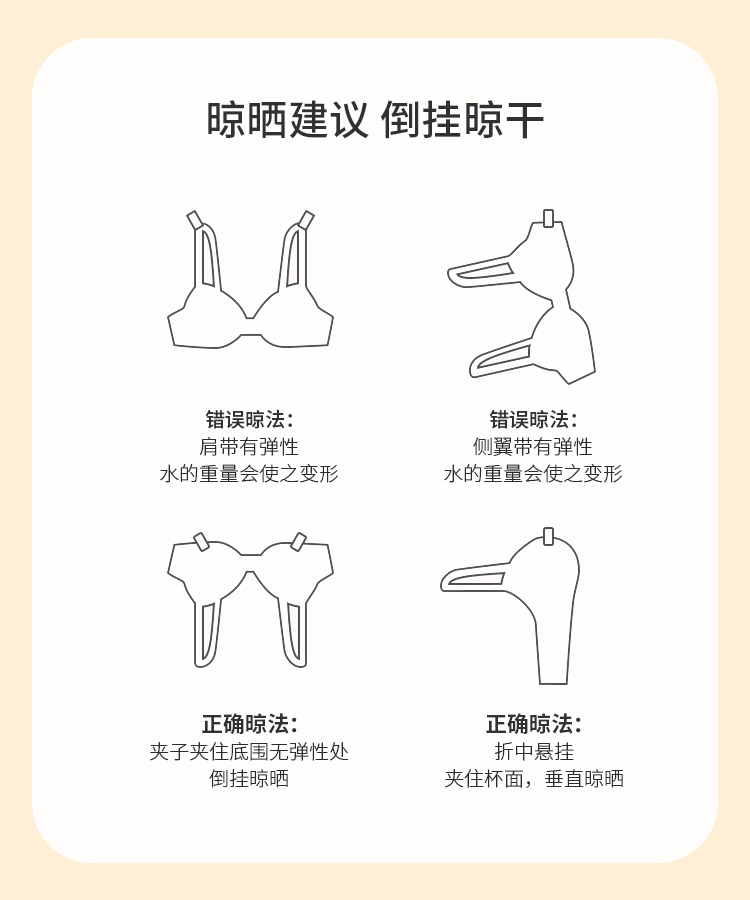 晾晒建议 倒挂晾干

错误晾法：
肩带有弹性
水的重量会使之变形

错误晾法：
侧翼带有弹性
水的重量会使之变形

正确晾法：
夹子夹住底围无弹性处
倒挂晾晒

正确晾法：
折中悬挂
夹住杯面，垂直晾晒