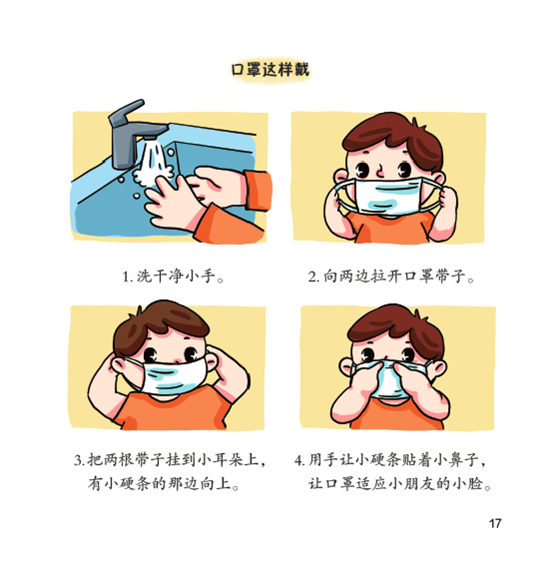 口罩这样戴

1. 洗干净小手。

2. 向两边拉开口罩带子。

3. 把两根带子挂到小耳朵上，有小硬条的那边向上。

4. 用手让小硬条贴着小鼻子，让口罩适应小朋友的小脸。

17