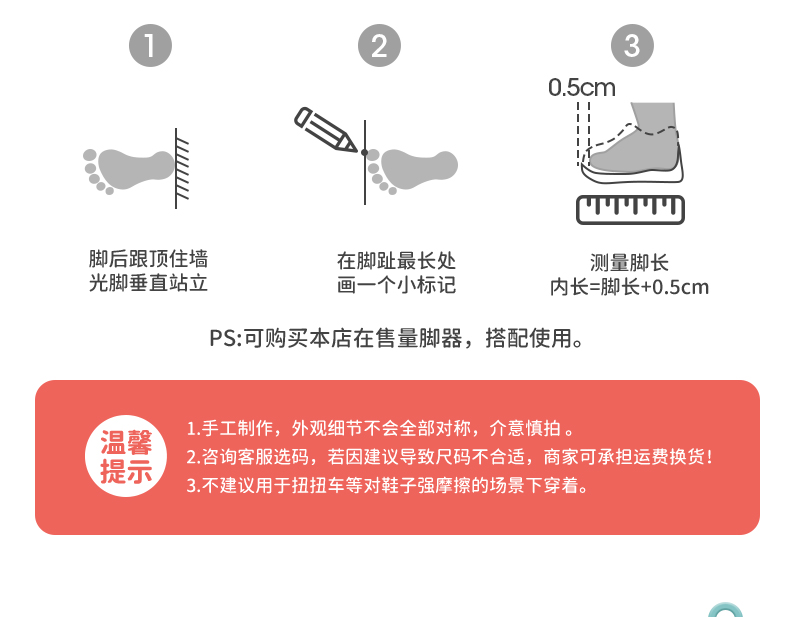 1

脚后跟顶住墙
光脚垂直站立

2

在脚趾最长处
画一个小标记

3

0.5cm

测量脚长
内长=脚长+0.5cm

PS:可购买本店在售量脚器，搭配使用。

温馨提示

1.手工制作，外观细节不会全部对称，介意慎拍 。
2.咨询客服选码，若因建议导致尺码不合适，商家可承担运费换货！
3.不建议用于扭扭车等对鞋子强摩擦的场景下穿着。