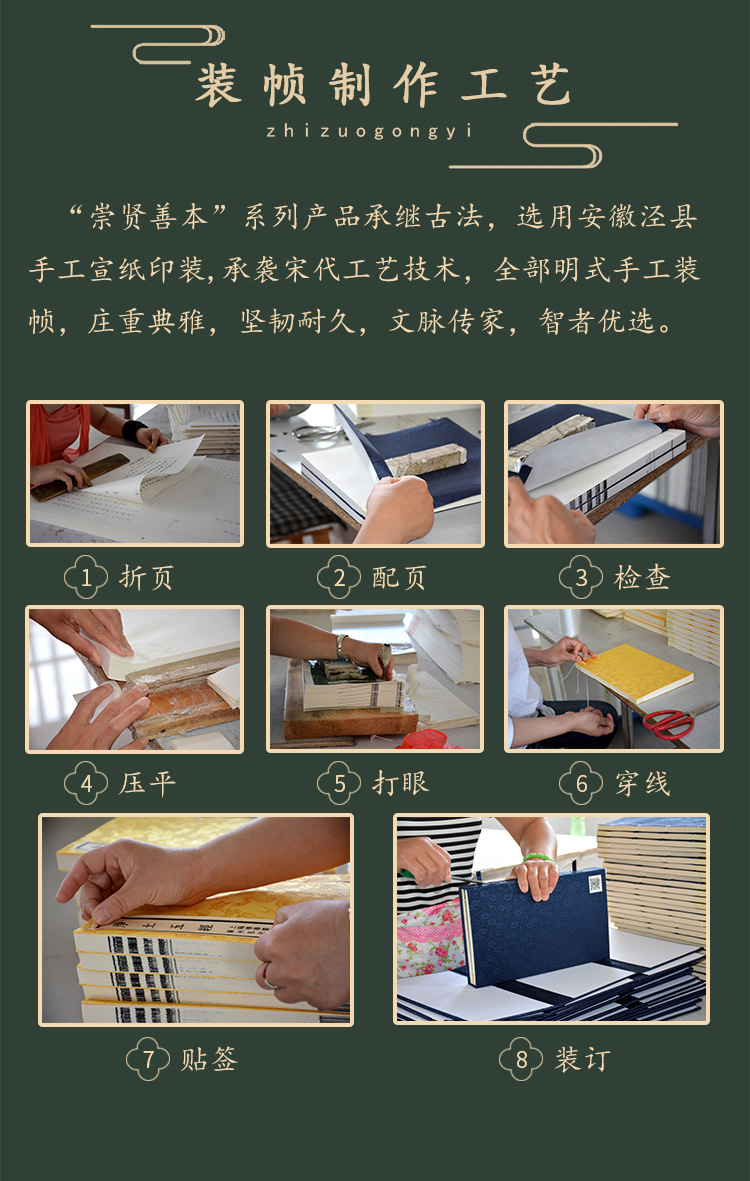 装帧制作工艺

zhizuogongyi

“崇贤善本”系列产品承继古法，选用安徽泾县手工宣纸印装,承袭宋代工艺技术，全部明式手工装帧，庄重典雅，坚韧耐久，文脉传家，智者优选。

1 折页

2 配页

3 检查

4 压平

5 打眼

6 穿线

7 贴签

8 装订