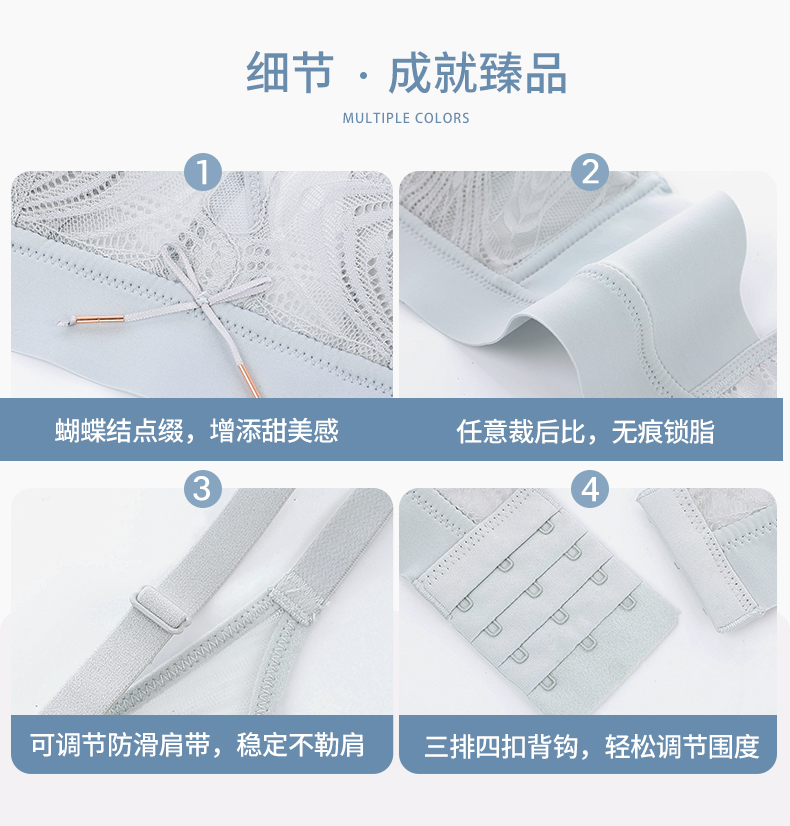 细节 · 成就臻品

MULTIPLE COLORS

1

蝴蝶结点缀，增添甜美感

2

任意裁后比，无痕锁脂

3

可调节防滑肩带，稳定不勒肩

4

三排四扣背钩，轻松调节围度