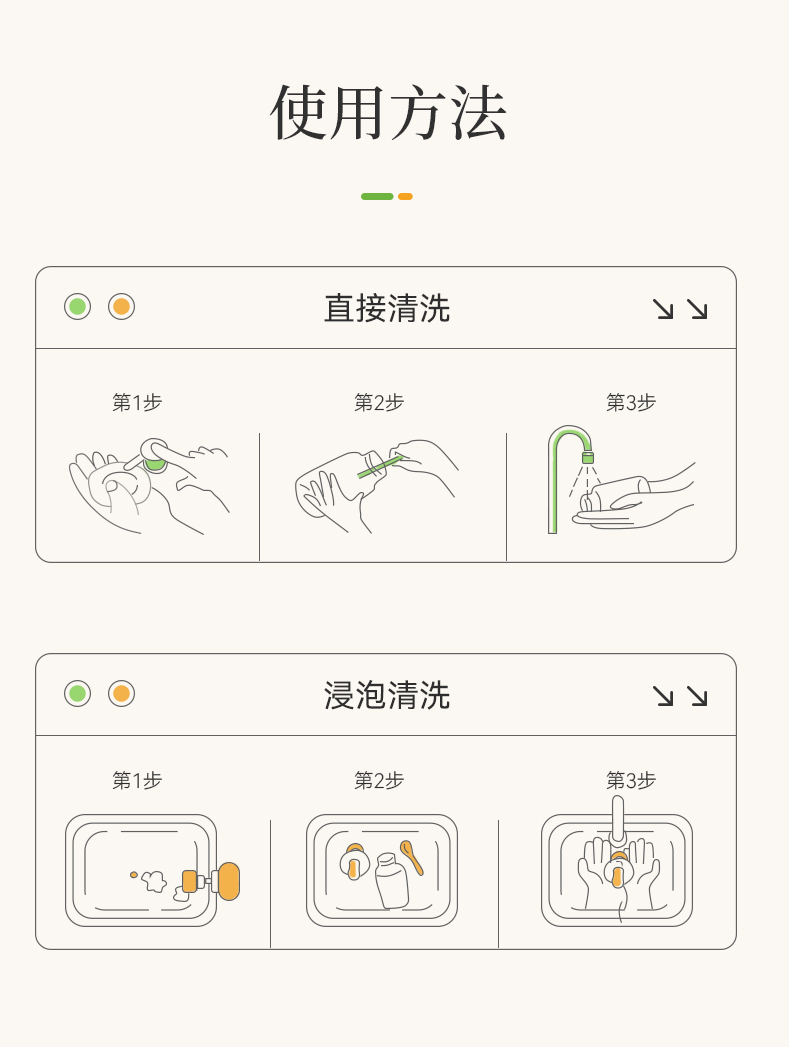 使用方法

直接清洗

第1步

第2步

第3步

浸泡清洗

第1步

第2步

第3步