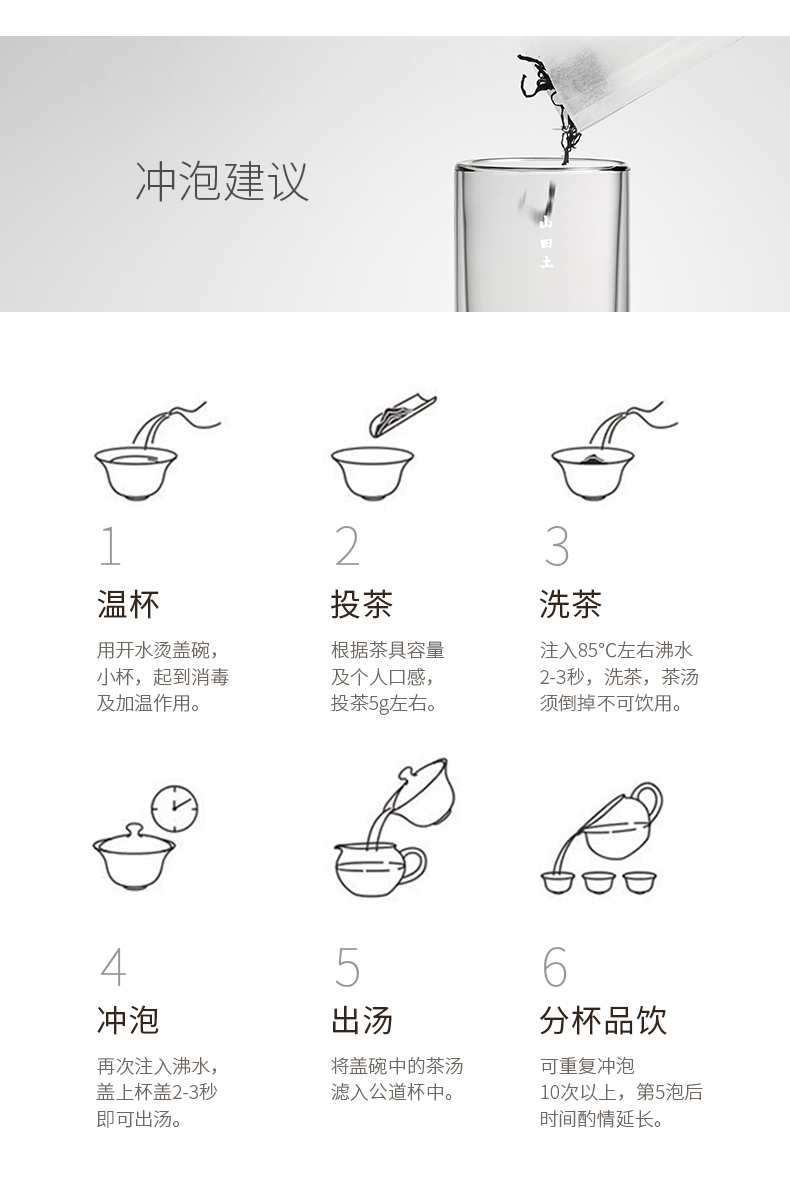 冲泡建议

山田土

1
温杯
用开水烫盖碗，小杯，起到消毒及加温作用。

2
投茶
根据茶具容量及个人口感，投茶5g左右。

3
洗茶
注入85°C左右沸水2-3秒，洗茶，茶汤须倒掉不可饮用。

4
冲泡
再次注入沸水，盖上杯盖2-3秒即可出汤。

5
出汤
将盖碗中的茶汤滤入公道杯中。

6
分杯品饮
可重复冲泡10次以上，第5泡后时间酌情延长。