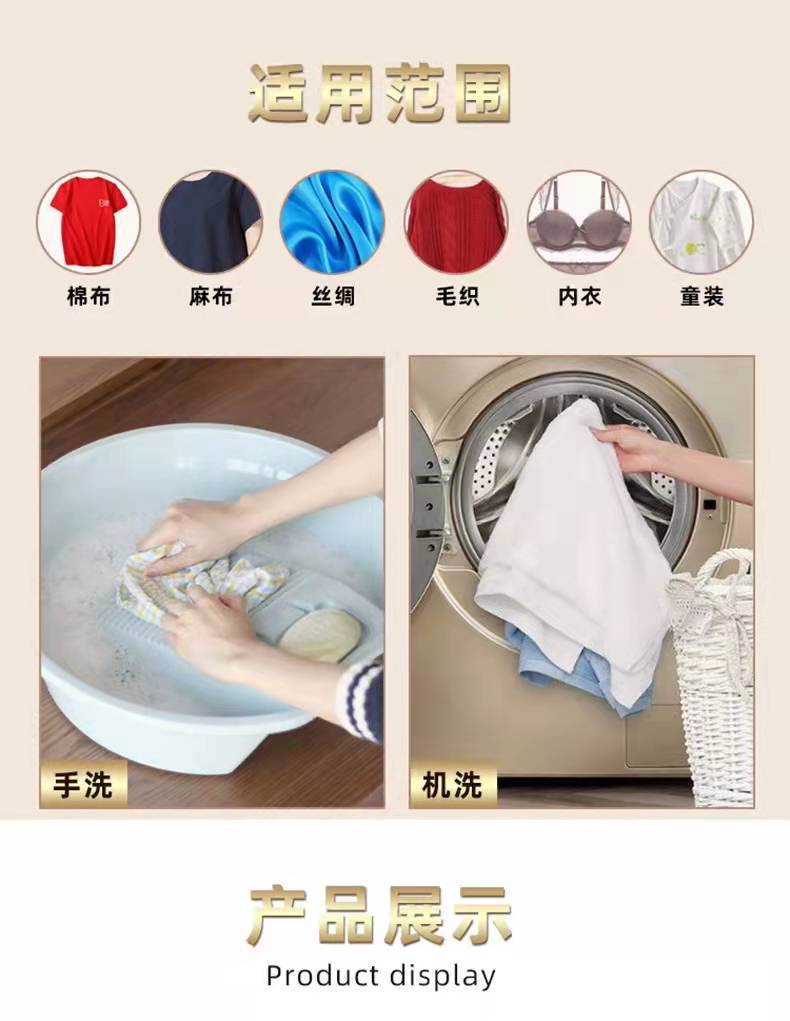 适用范围

棉布 麻布 丝绸 毛织 内衣 童装

手洗

机洗

产品展示
Product display