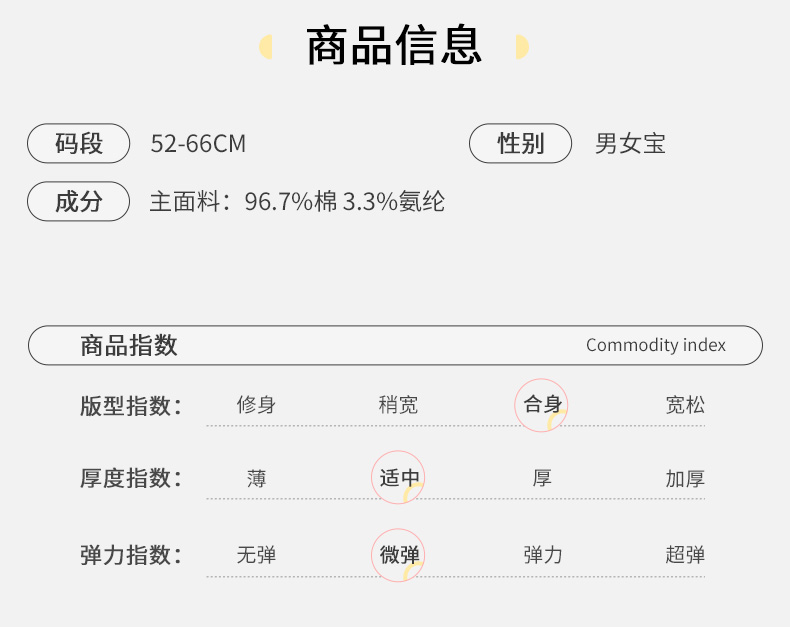 商品信息

码段 52-66CM

性别 男女宝

成分 主面料：96.7%棉 3.3%氨纶

商品指数 Commodity index

版型指数： 修身 稍宽 合身 宽松

厚度指数： 薄 适中 厚 加厚

弹力指数： 无弹 微弹 弹力 超弹