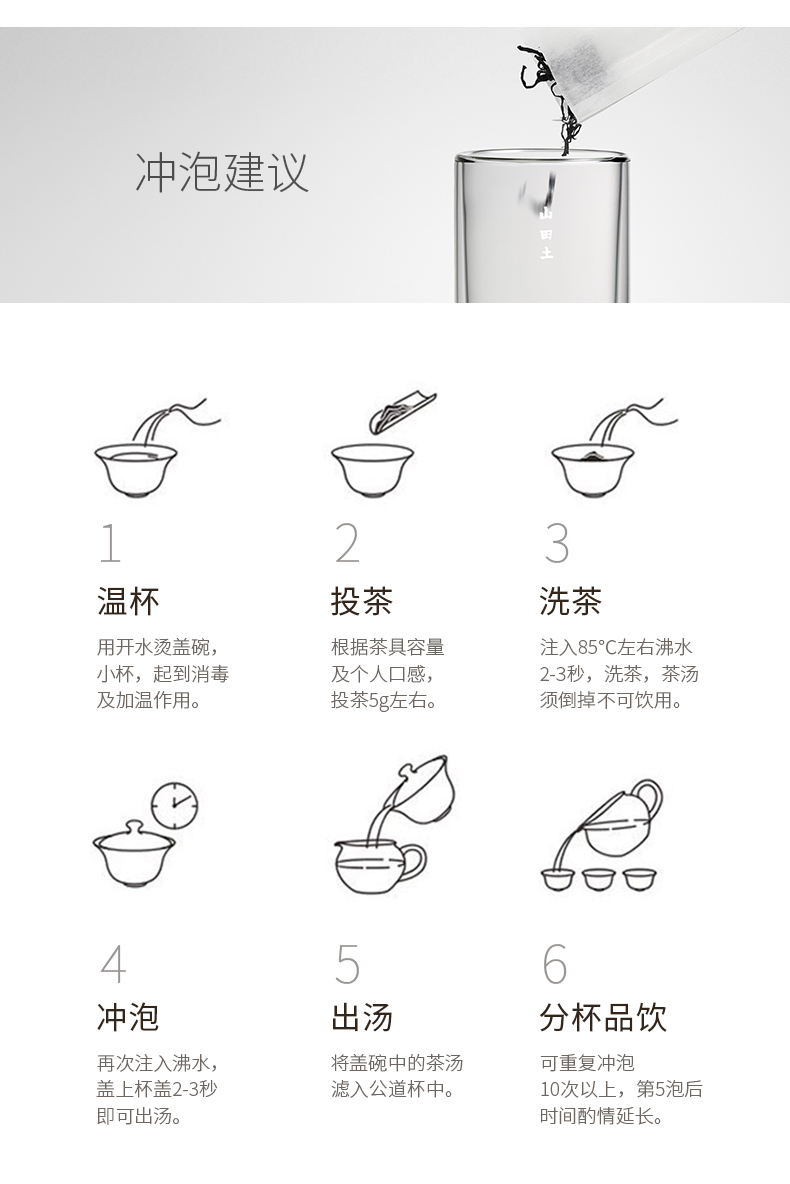 冲泡建议

山田土

1

温杯

用开水烫盖碗，小杯，起到消毒及加温作用。

2

投茶

根据茶具容量及个人口感，投茶5g左右。

3

洗茶

注入85°C左右沸水2-3秒，洗茶，茶汤须倒掉不可饮用。

4

冲泡

再次注入沸水，盖上杯盖2-3秒即可出汤。

5

出汤

将盖碗中的茶汤滤入公道杯中。

6

分杯品饮

可重复冲泡10次以上，第5泡后时间酌情延长。