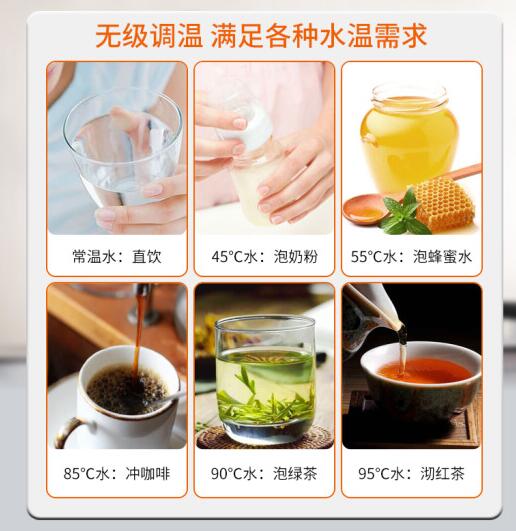 无级调温 满足各种水温需求

常温水：直饮

45°C水：泡奶粉

55°C水：泡蜂蜜水

85°C水：冲咖啡

90°C水：泡绿茶

95°C水：沏红茶