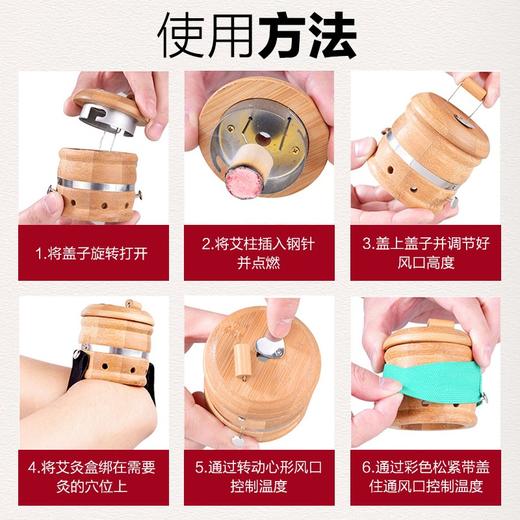 使用方法

1.将盖子旋转打开

2.将艾柱插入钢针并点燃

3.盖上盖子并调节好风口高度

4.将艾灸盒绑在需要灸的穴位上

5.通过转动心形风口控制温度

6.通过彩色松紧带盖住通风口控制温度