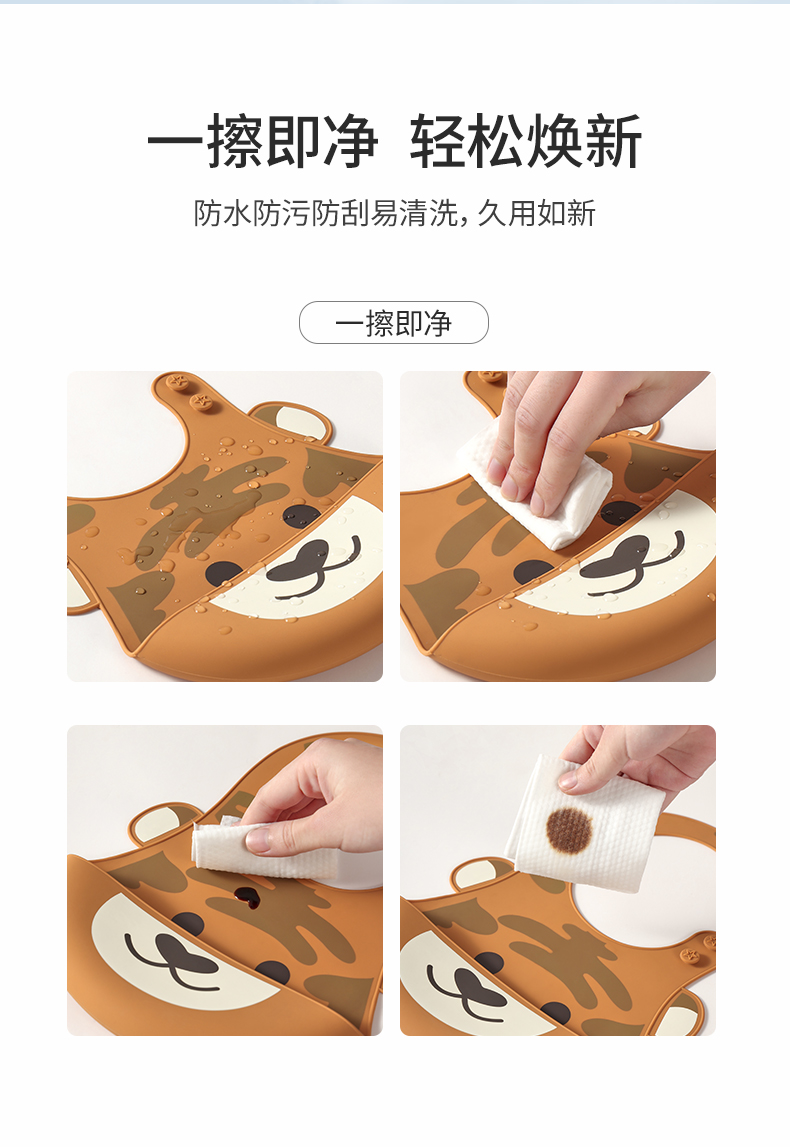 一擦即净 轻松焕新

防水防污防刮易清洗，久用如新

一擦即净