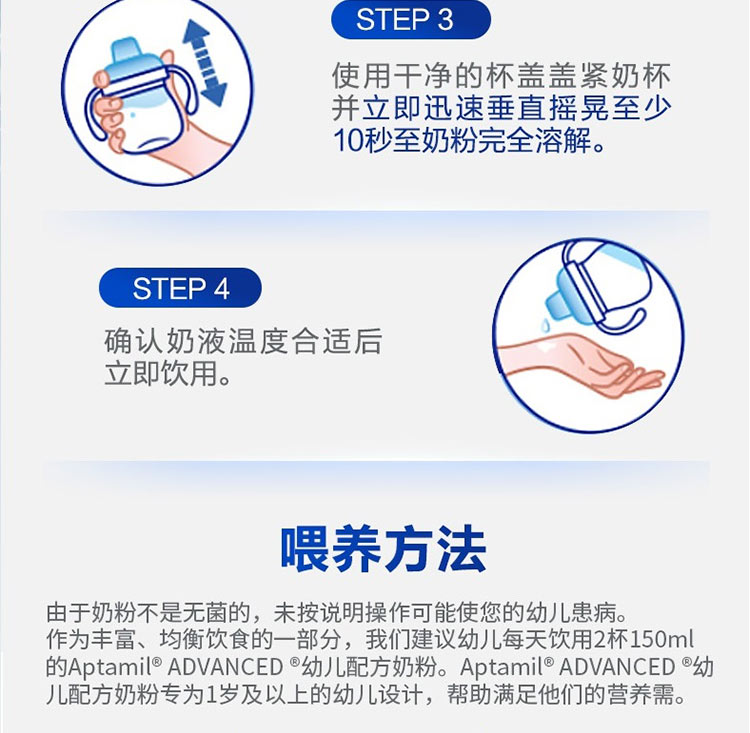 STEP 3

使用干净的杯盖盖紧奶杯并立即迅速垂直摇晃至少10秒至奶粉完全溶解。

STEP 4

确认奶液温度合适后立即饮用。

喂养方法

由于奶粉不是无菌的，未按说明操作可能使您的幼儿患病。
作为丰富、均衡饮食的一部分，我们建议幼儿每天饮用2杯150ml的Aptamil® ADVANCED ®幼儿配方奶粉。Aptamil® ADVANCED ®幼儿配方奶粉专为1岁及以上的幼儿设计，帮助满足他们的营养需。