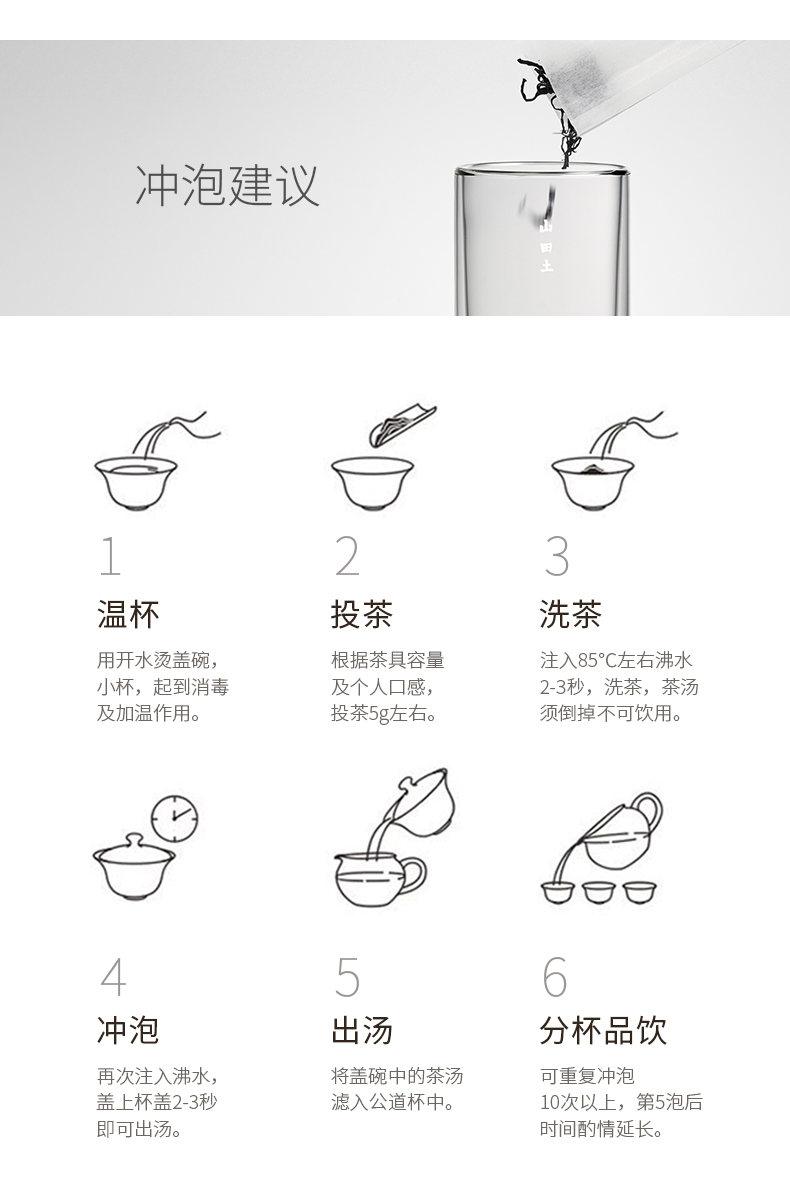 冲泡建议

山田土

1
温杯
用开水烫盖碗，小杯，起到消毒及加温作用。

2
投茶
根据茶具容量及个人口感，投茶5g左右。

3
洗茶
注入85°C左右沸水2-3秒，洗茶，茶汤须倒掉不可饮用。

4
冲泡
再次注入沸水，盖上杯盖2-3秒即可出汤。

5
出汤
将盖碗中的茶汤滤入公道杯中。

6
分杯品饮
可重复冲泡10次以上，第5泡后时间酌情延长。