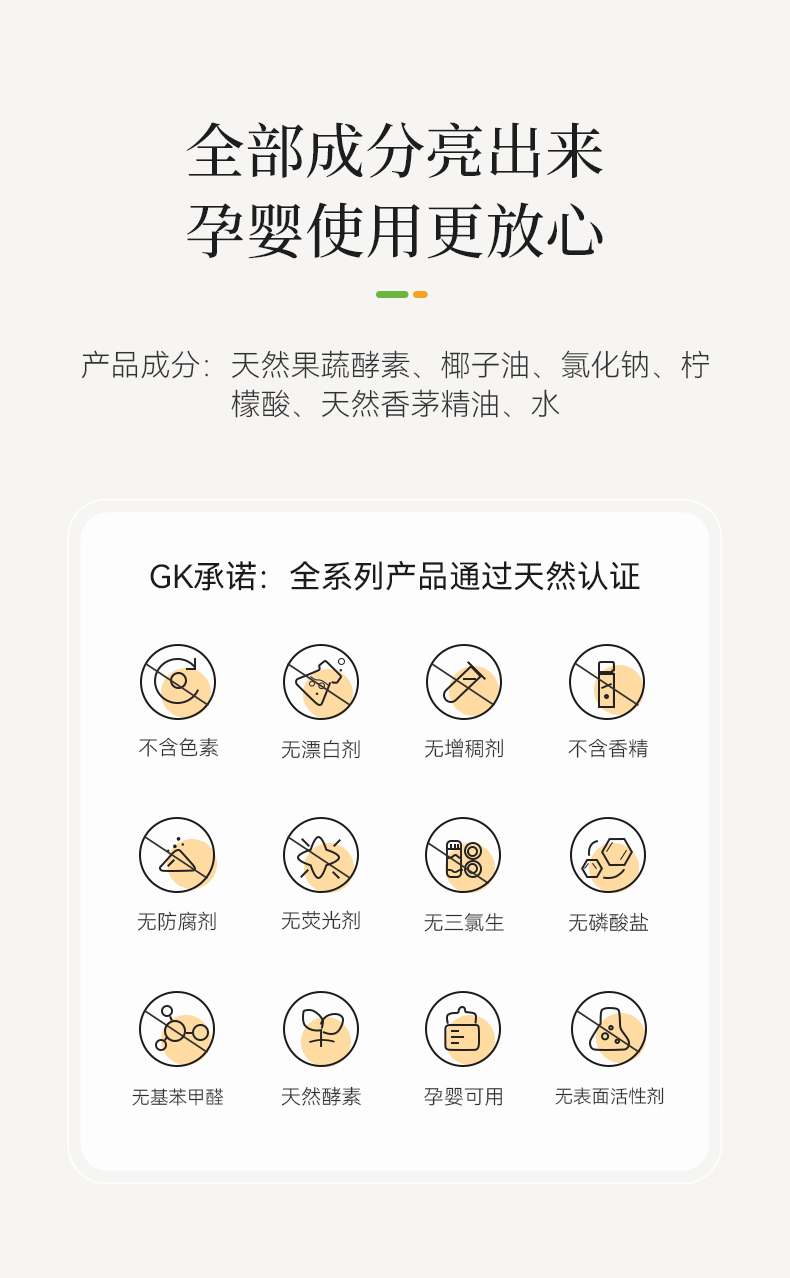 全部成分亮出来
孕婴使用更放心

产品成分：天然果蔬酵素、椰子油、氯化钠、柠檬酸、天然香茅精油、水

GK承诺：全系列产品通过天然认证

不含色素 无漂白剂 无增稠剂 不含香精

无防腐剂 无荧光剂 无三氯生 无磷酸盐

无基苯甲醛 天然酵素 孕婴可用 无表面活性剂