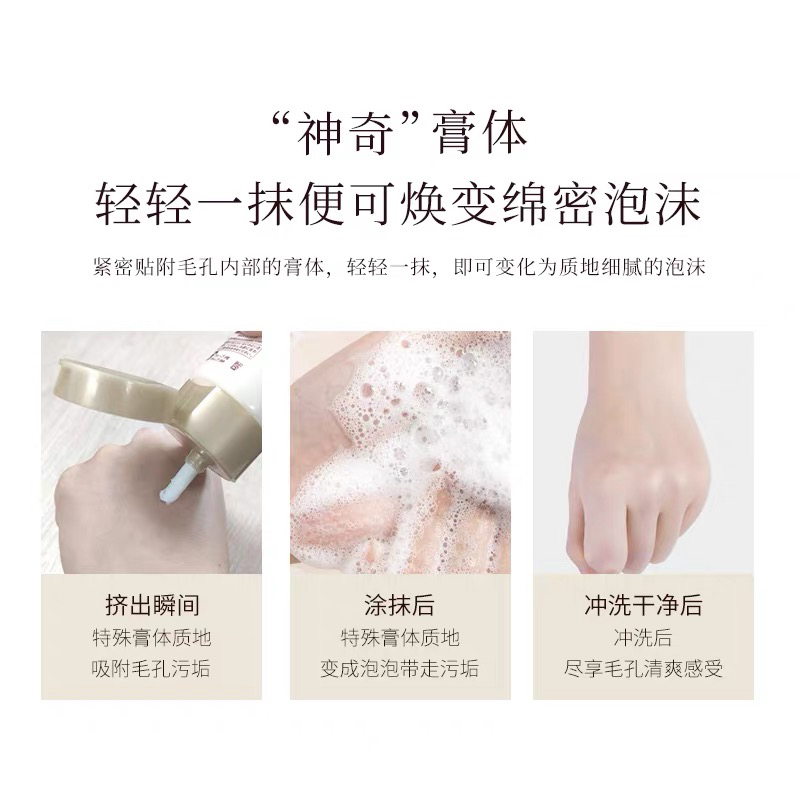 “神奇”膏体
轻轻一抹便可焕变绵密泡沫

紧密贴附毛孔内部的膏体，轻轻一抹，即可变化为质地细腻的泡沫

挤出瞬间
特殊膏体质地
吸附毛孔污垢

涂抹后
特殊膏体质地
变成泡泡带走污垢

冲洗干净后
冲洗后
尽享毛孔清爽感受