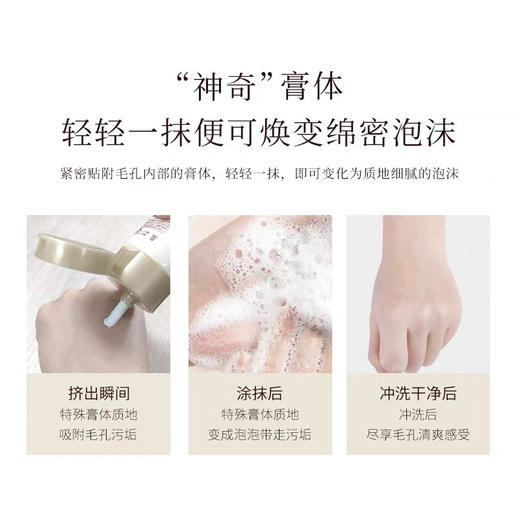 “神奇”膏体
轻轻一抹便可焕变绵密泡沫

紧密贴附毛孔内部的膏体，轻轻一抹，即可变化为质地细腻的泡沫

挤出瞬间
特殊膏体质地
吸附毛孔污垢

涂抹后
特殊膏体质地
变成泡泡带走污垢

冲洗干净后
冲洗后
尽享毛孔清爽感受