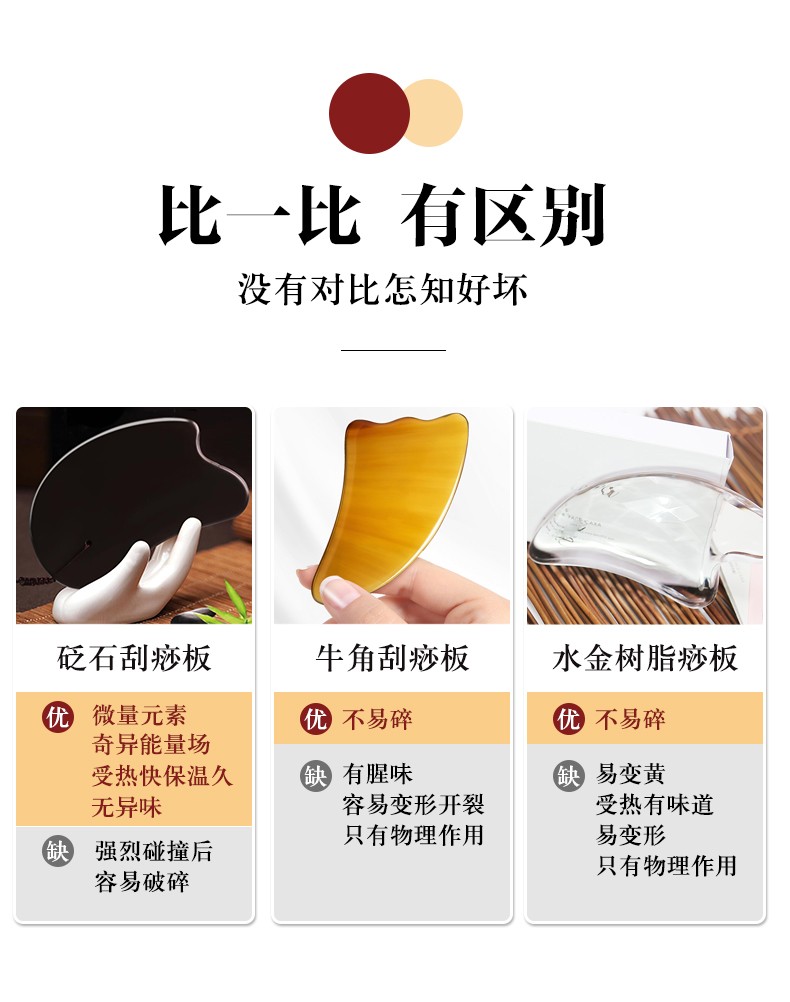 比一比 有区别

没有对比怎知好坏

砭石刮痧板

优 微量元素
奇异能量场
受热快保温久
无异味

缺 强烈碰撞后
容易破碎

牛角刮痧板

优 不易碎

缺 有腥味
容易变形开裂
只有物理作用

水金树脂痧板

优 不易碎

缺 易变黄
受热有味道
易变形
只有物理作用