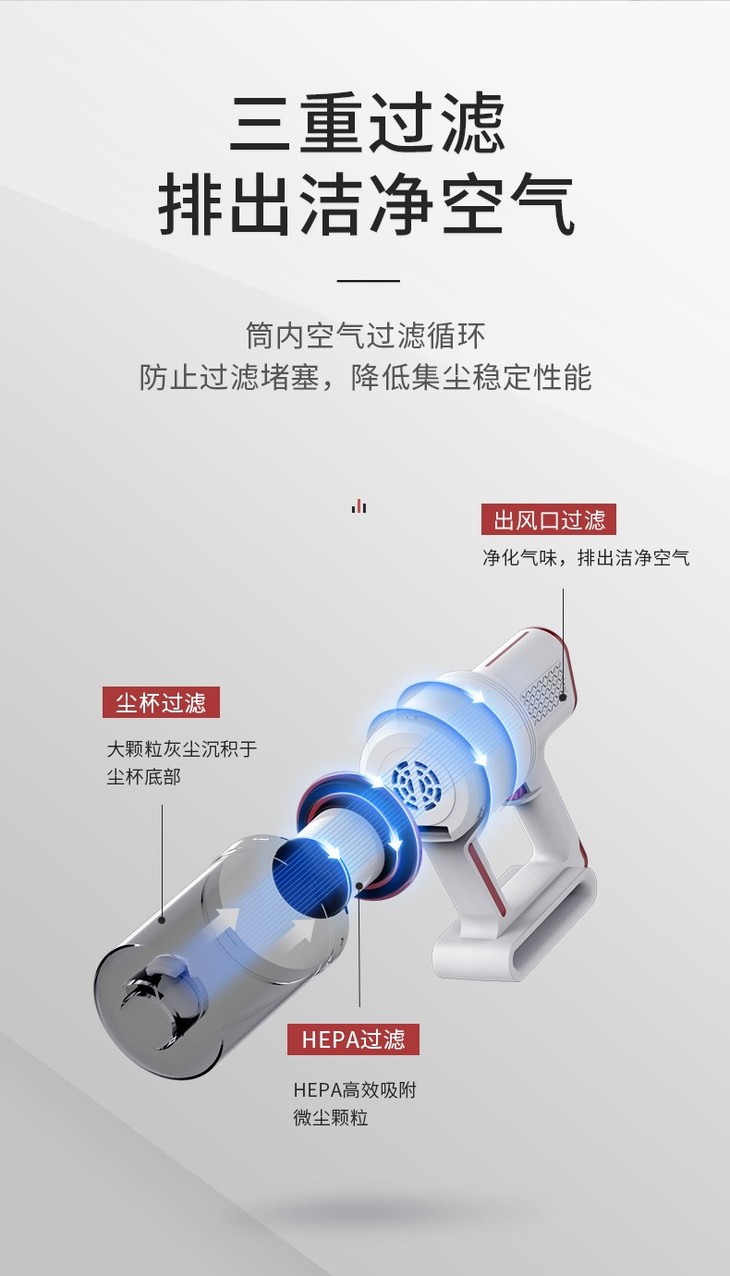 三重过滤
排出洁净空气

筒内空气过滤循环
防止过滤堵塞，降低集尘稳定性能

出风口过滤
净化气味，排出洁净空气

尘杯过滤
大颗粒灰尘沉积于尘杯底部

HEPA过滤
HEPA高效吸附微尘颗粒