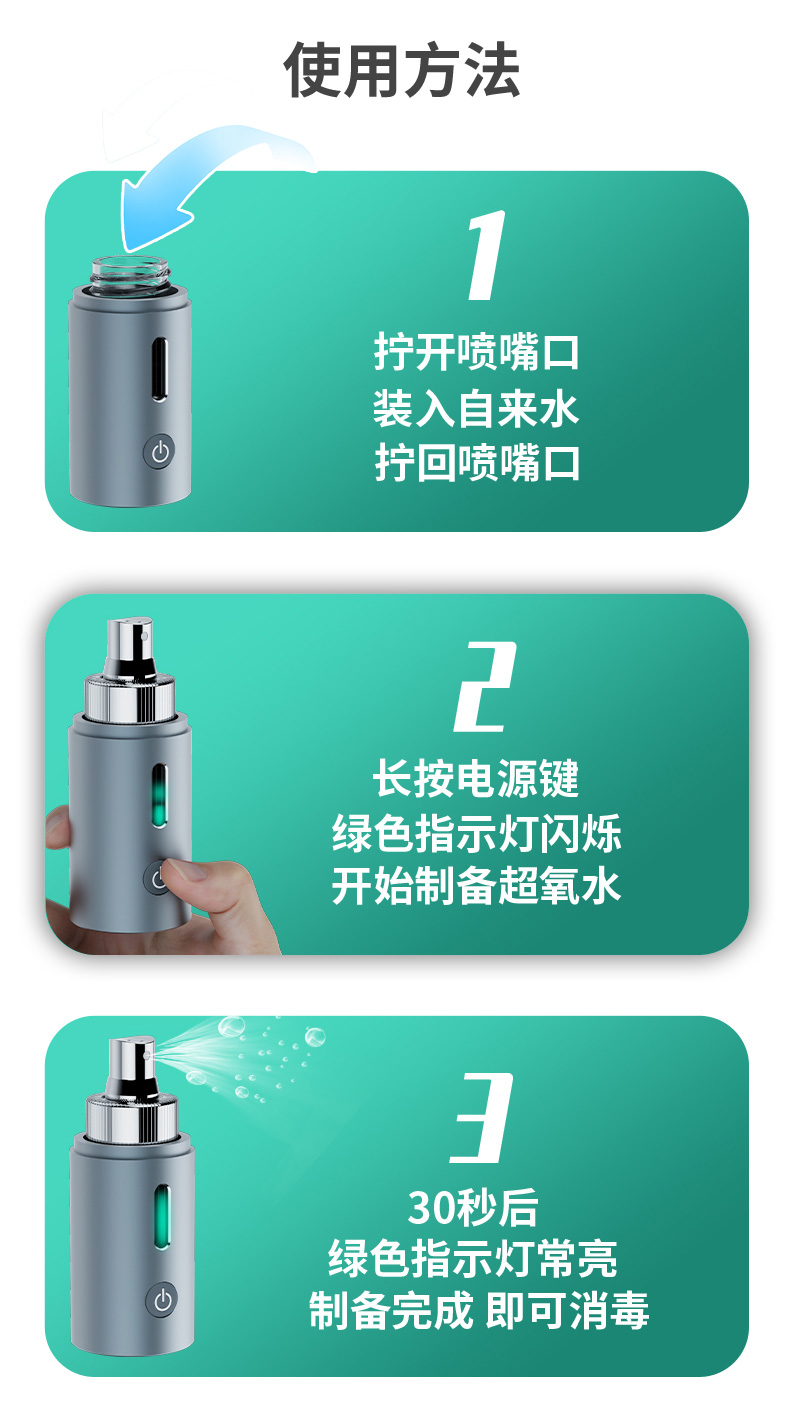 使用方法

1

拧开喷嘴口
装入自来水
拧回喷嘴口

2

长按电源键
绿色指示灯闪烁
开始制备超氧水

3

30秒后
绿色指示灯常亮
制备完成 即可消毒