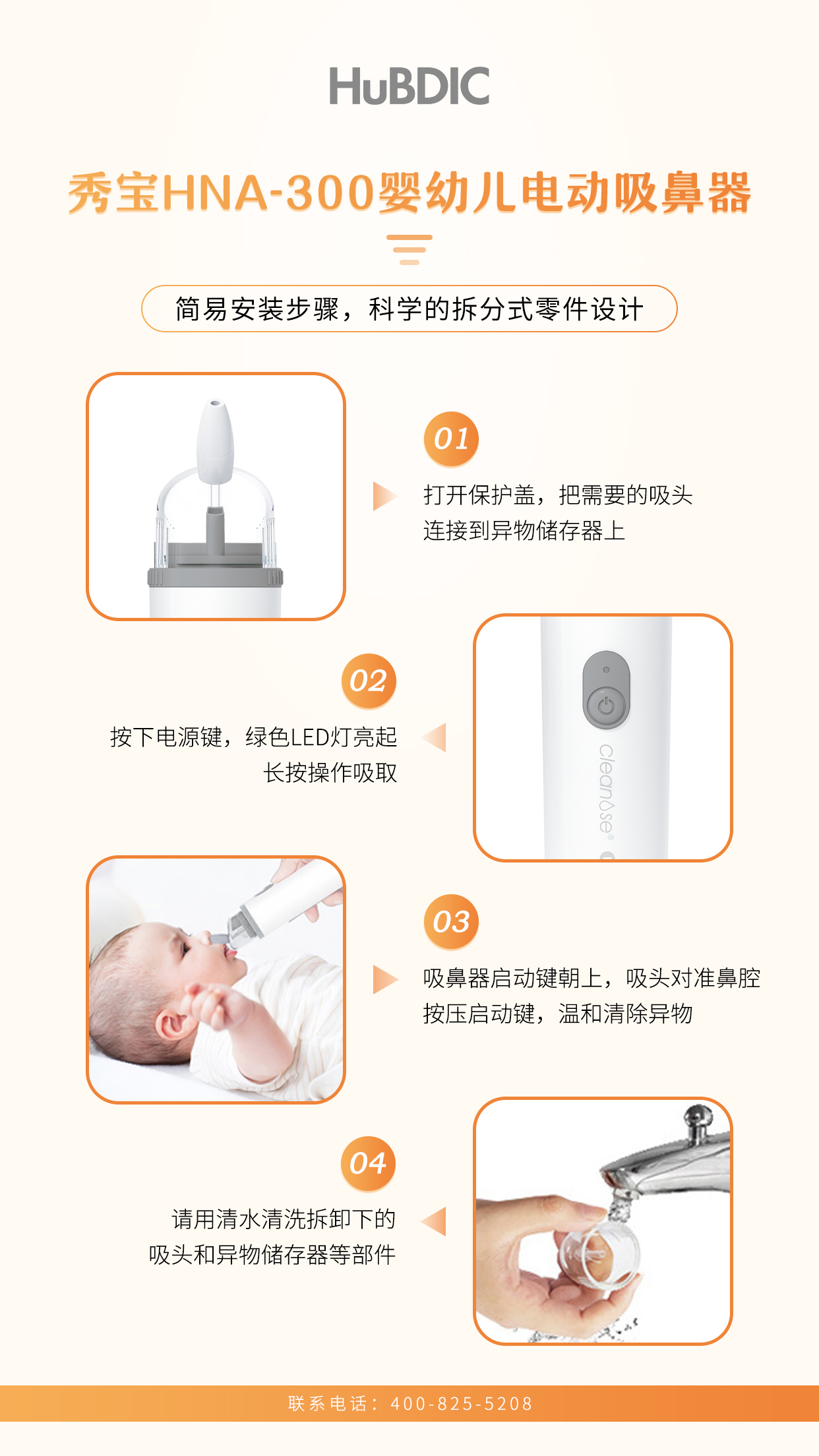 HuBDIC

秀宝HNA-300婴幼儿电动吸鼻器

简易安装步骤，科学的拆分式零件设计

01

打开保护盖，把需要的吸头连接到异物储存器上

02

按下电源键，绿色LED灯亮起长按操作吸取

cleanose

03

吸鼻器启动键朝上，吸头对准鼻腔按压启动键，温和清除异物

04

请用清水清洗拆卸下的吸头和异物储存器等部件

联系电话：400-825-5208