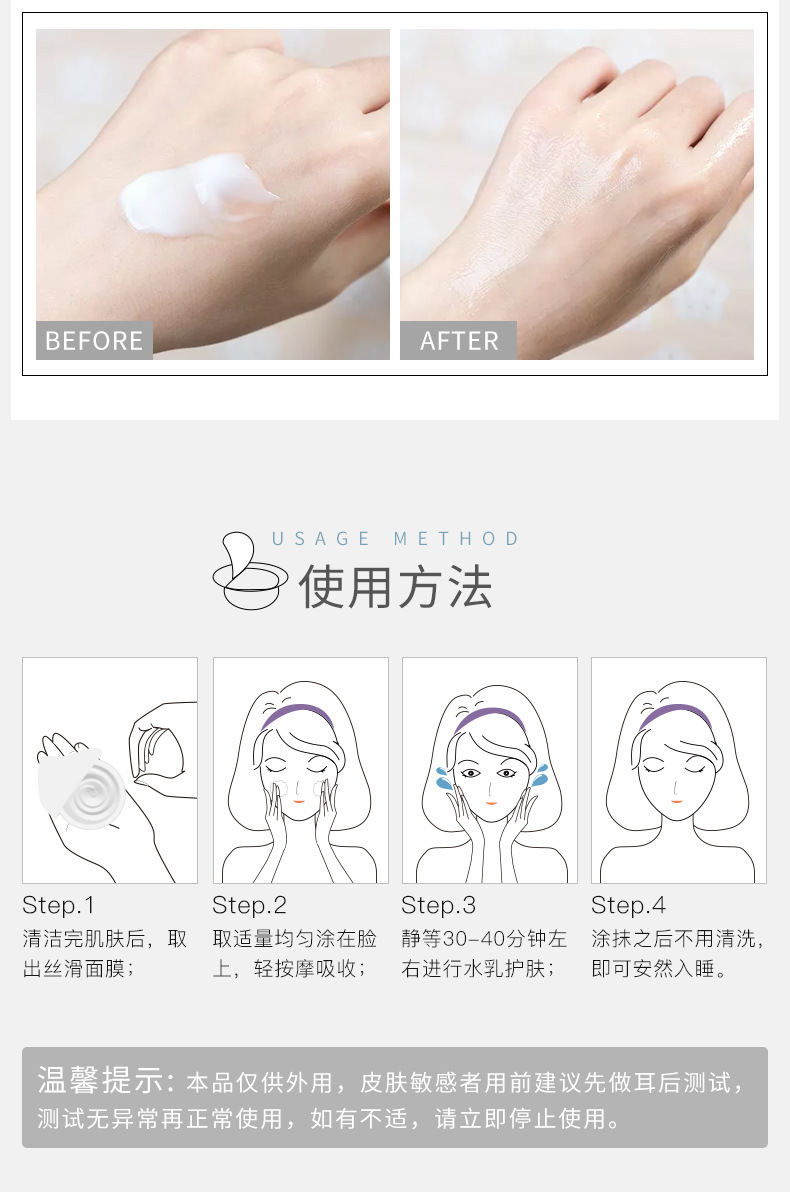 BEFORE

AFTER

USAGE METHOD

使用方法

Step.1
清洁完肌肤后，取出丝滑面膜；

Step.2
取适量均匀涂在脸上，轻按摩吸收；

Step.3
静等30-40分钟左右进行水乳护肤；

Step.4
涂抹之后不用清洗，即可安然入睡。

温馨提示：本品仅供外用，皮肤敏感者用前建议先做耳后测试，测试无异常再正常使用，如有不适，请立即停止使用。