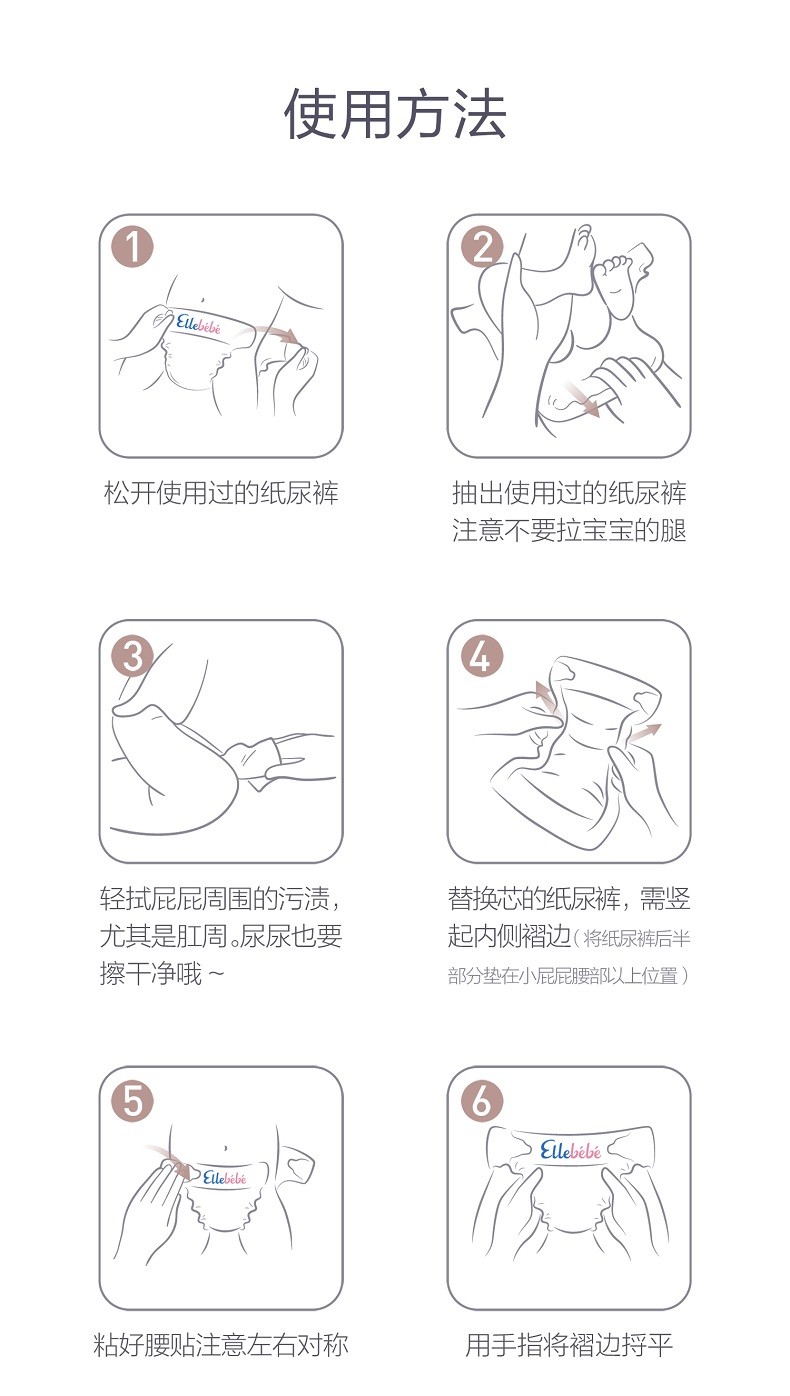 使用方法

1

Ellebébé

松开使用过的纸尿裤

2

抽出使用过的纸尿裤
注意不要拉宝宝的腿

3

轻拭屁屁周围的污渍，尤其是肛周。尿尿也要擦干净哦～

4

替换芯的纸尿裤，需竖起内侧褶边（将纸尿裤后半部分垫在小屁屁腰部以上位置）

5

Ellebébé

粘好腰贴注意左右对称

6

Ellebébé

用手指将褶边捋平