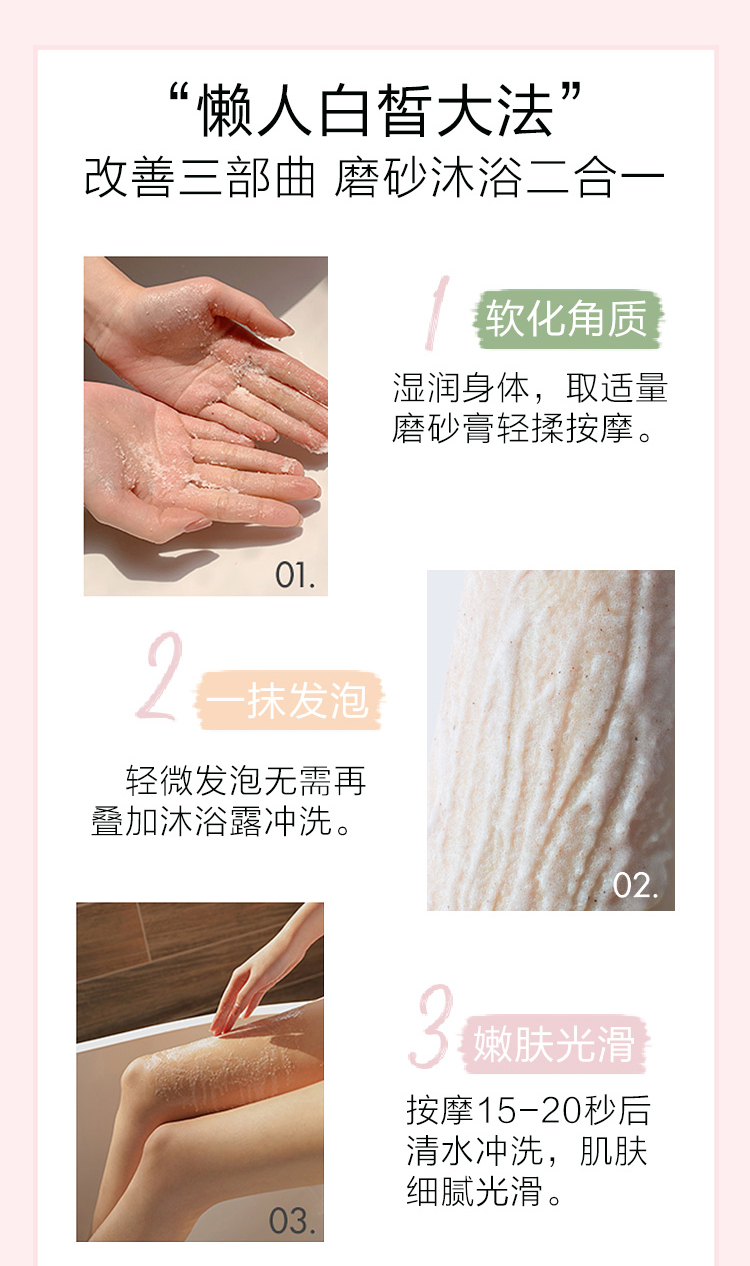 “懒人白皙大法”
改善三部曲 磨砂沐浴二合一

01.

1 软化角质

湿润身体，取适量磨砂膏轻揉按摩。

2 一抹发泡

轻微发泡无需再叠加沐浴露冲洗。

02.

03.

3 嫩肤光滑

按摩15-20秒后清水冲洗，肌肤细腻光滑。