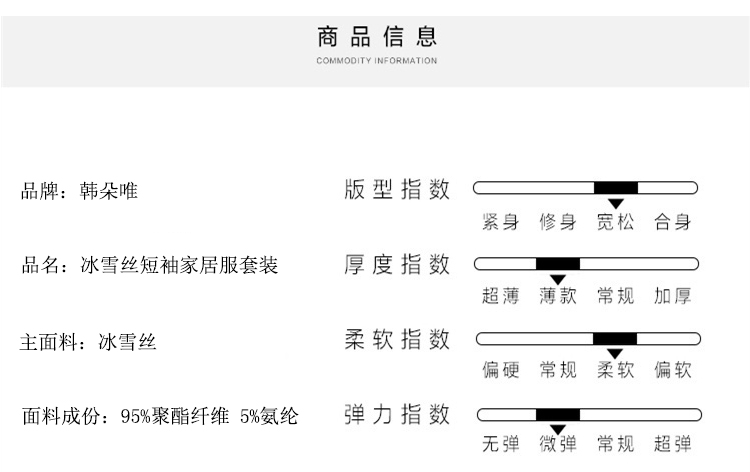 商品信息
COMMODITY INFORMATION

品牌：韩朵唯

品名：冰雪丝短袖家居服套装

主面料：冰雪丝

面料成份：95%聚酯纤维 5%氨纶

版型指数
紧身 修身 宽松 合身

厚度指数
超薄 薄款 常规 加厚

柔软指数
偏硬 常规 柔软 偏软

弹力指数
无弹 微弹 常规 超弹