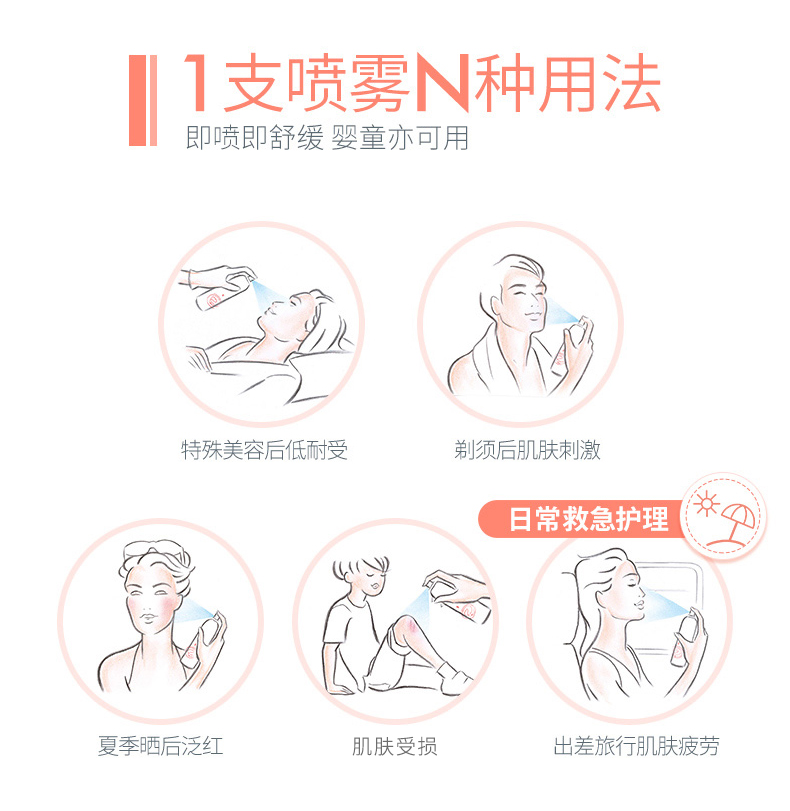 1支喷雾N种用法
即喷即舒缓 婴童亦可用

特殊美容后低耐受

剃须后肌肤刺激

日常救急护理

夏季晒后泛红

肌肤受损

出差旅行肌肤疲劳