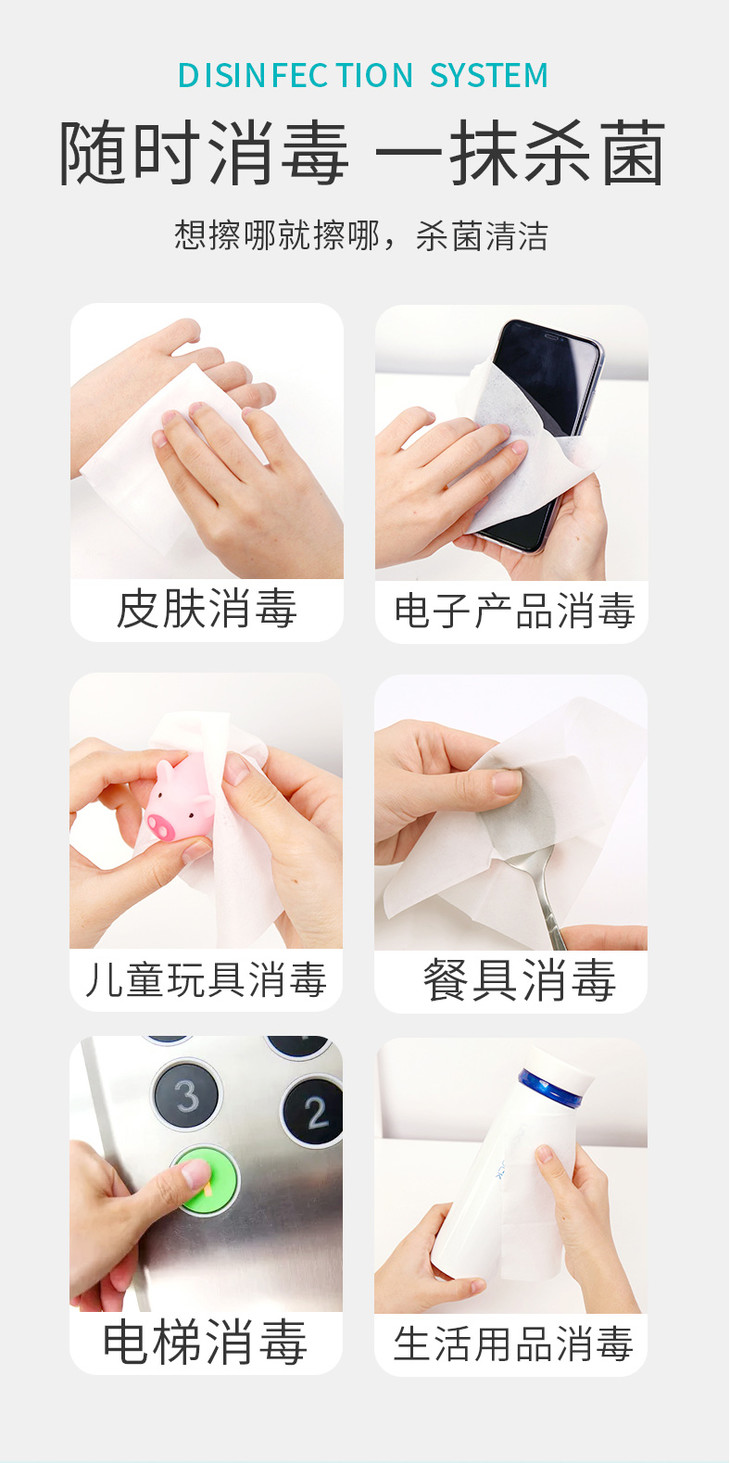 DISINFECTION SYSTEM

随时消毒 一抹杀菌

想擦哪就擦哪，杀菌清洁

皮肤消毒

电子产品消毒

儿童玩具消毒

餐具消毒

3

2

电梯消毒

生活用品消毒