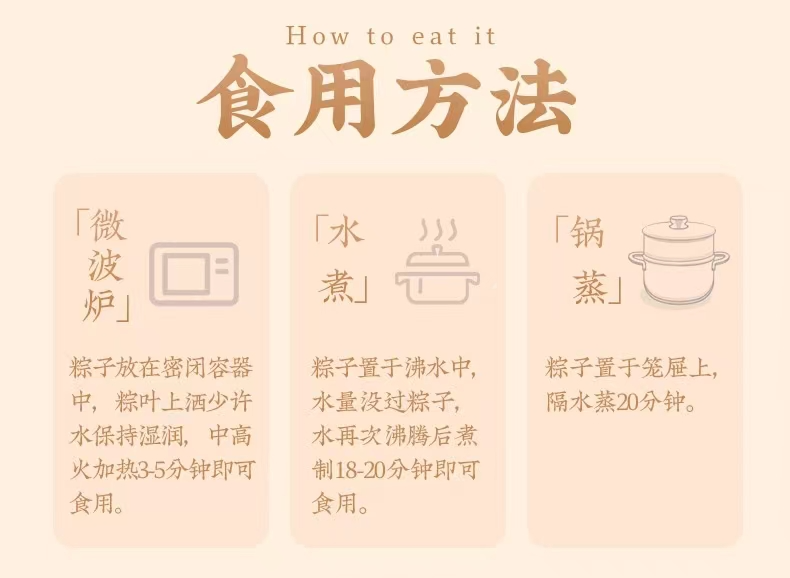 How to eat it

食用方法

「微波炉」

粽子放在密闭容器中，粽叶上洒少许水保持湿润，中高火加热3-5分钟即可食用。

「水煮」

粽子置于沸水中，水量没过粽子，水再次沸腾后煮制18-20分钟即可食用。

「锅蒸」

粽子置于笼屉上，隔水蒸20分钟。