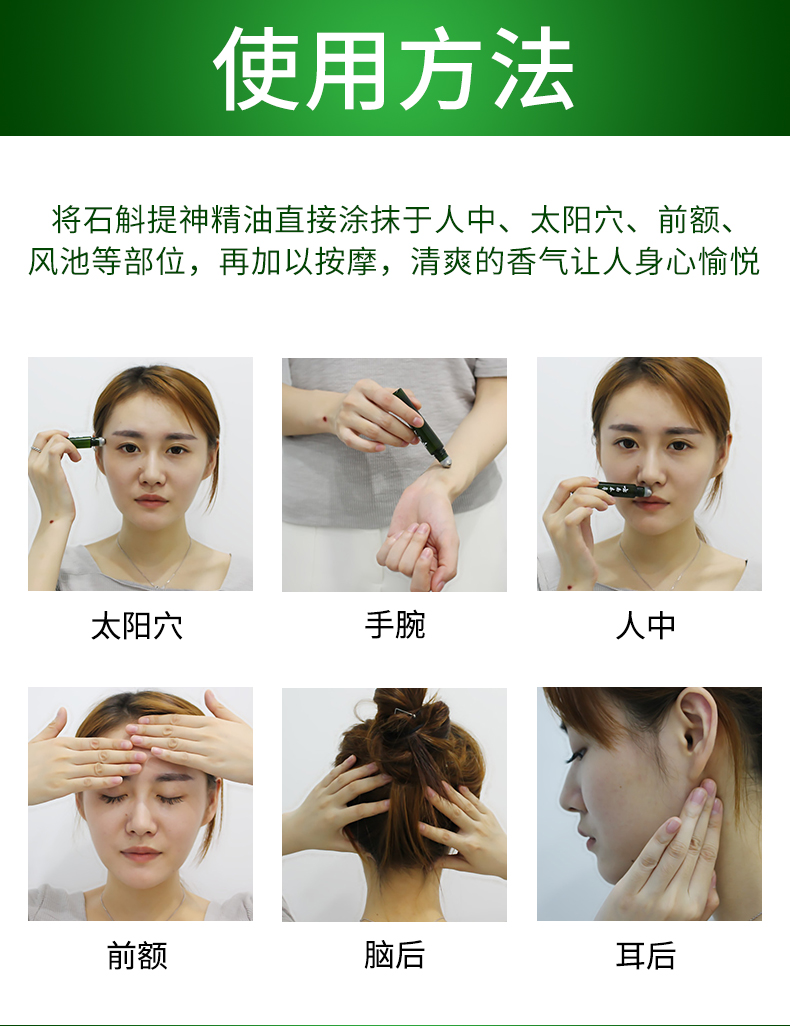 使用方法

将石斛提神精油直接涂抹于人中、太阳穴、前额、风池等部位，再加以按摩，清爽的香气让人身心愉悦

太阳穴

手腕

人中

前额

脑后

耳后