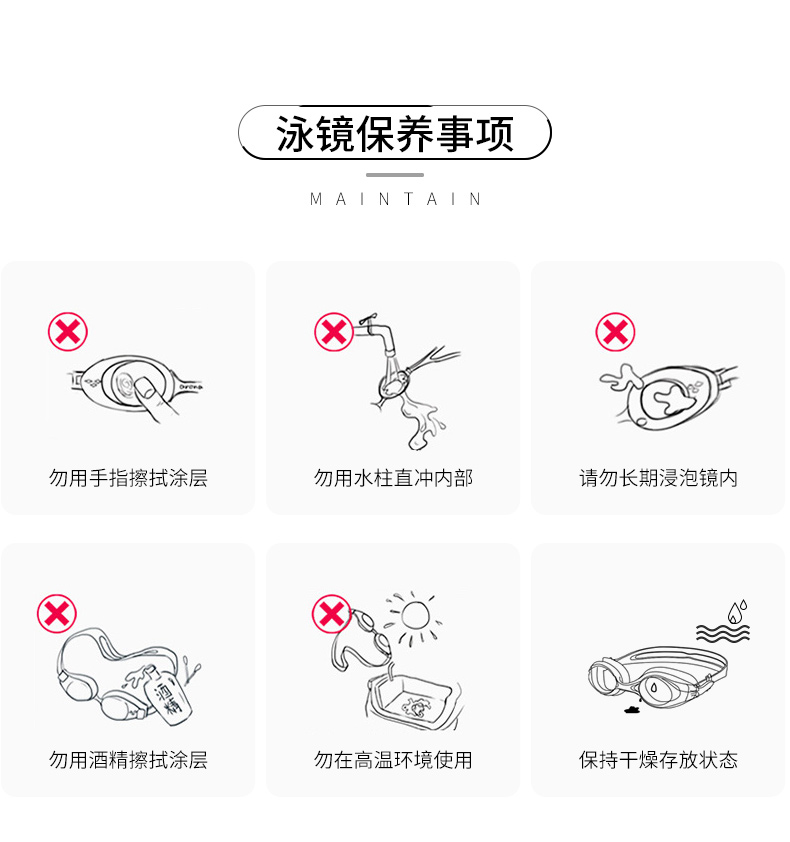 泳镜保养事项

MAINTAIN

勿用手指擦拭涂层

勿用水柱直冲内部

请勿长期浸泡镜内

酒精

勿用酒精擦拭涂层

勿在高温环境使用

保持干燥存放状态