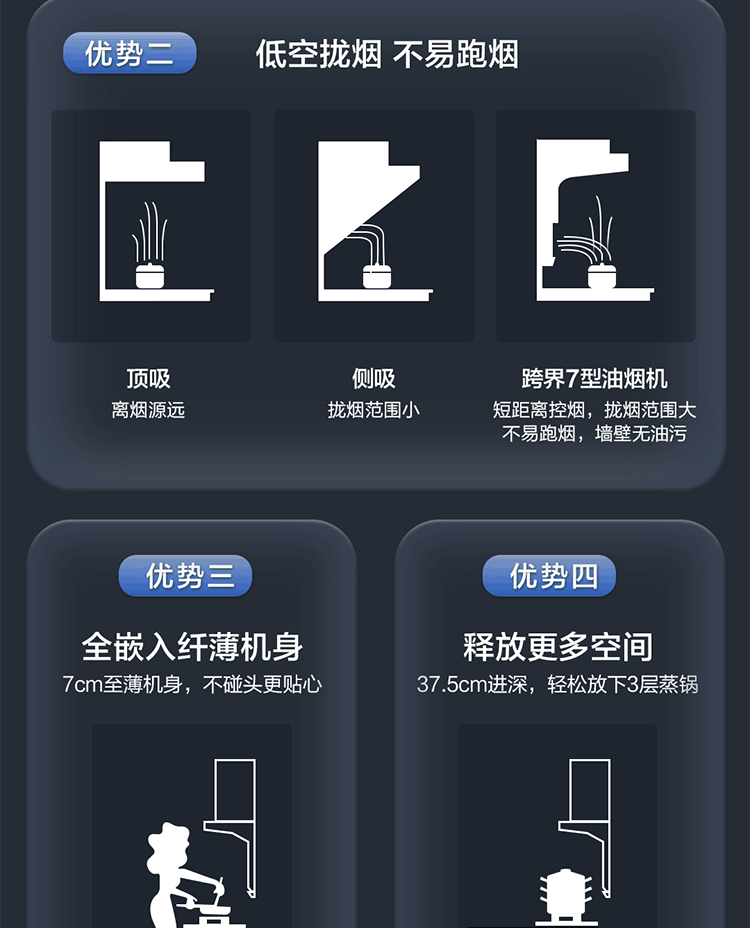 优势二

低空拢烟 不易跑烟

顶吸
离烟源远

侧吸
拢烟范围小

跨界7型油烟机
短距离控烟，拢烟范围大
不易跑烟，墙壁无油污

优势三

全嵌入纤薄机身
7cm至薄机身，不碰头更贴心

优势四

释放更多空间
37.5cm进深，轻松放下3层蒸锅