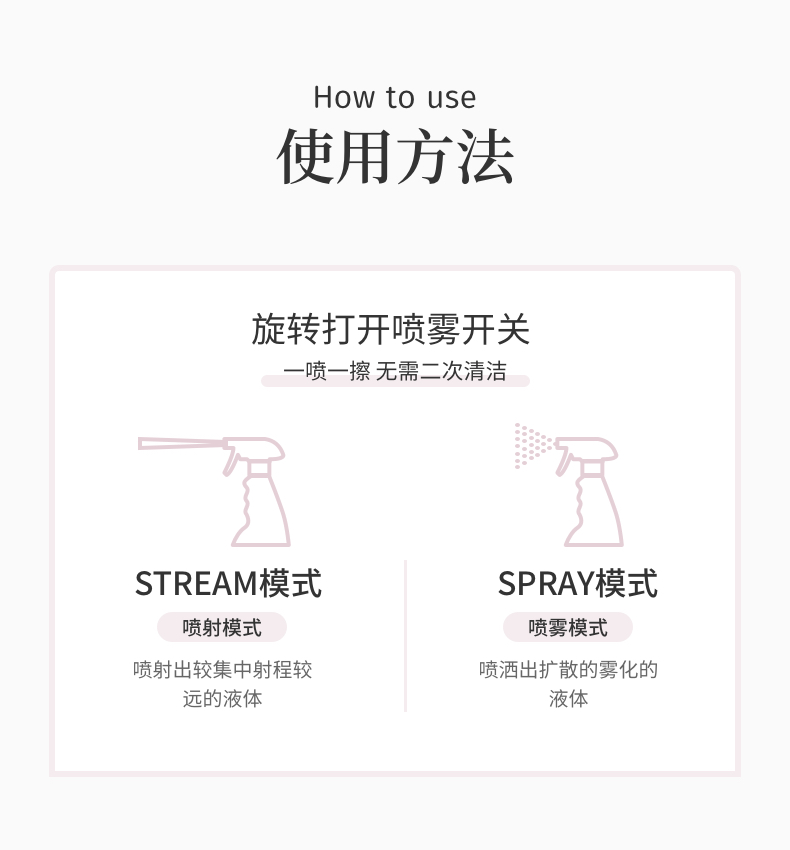 How to use
使用方法

旋转打开喷雾开关
一喷一擦 无需二次清洁

STREAM模式
喷射模式
喷射出较集中射程较远的液体

SPRAY模式
喷雾模式
喷洒出扩散的雾化的液体