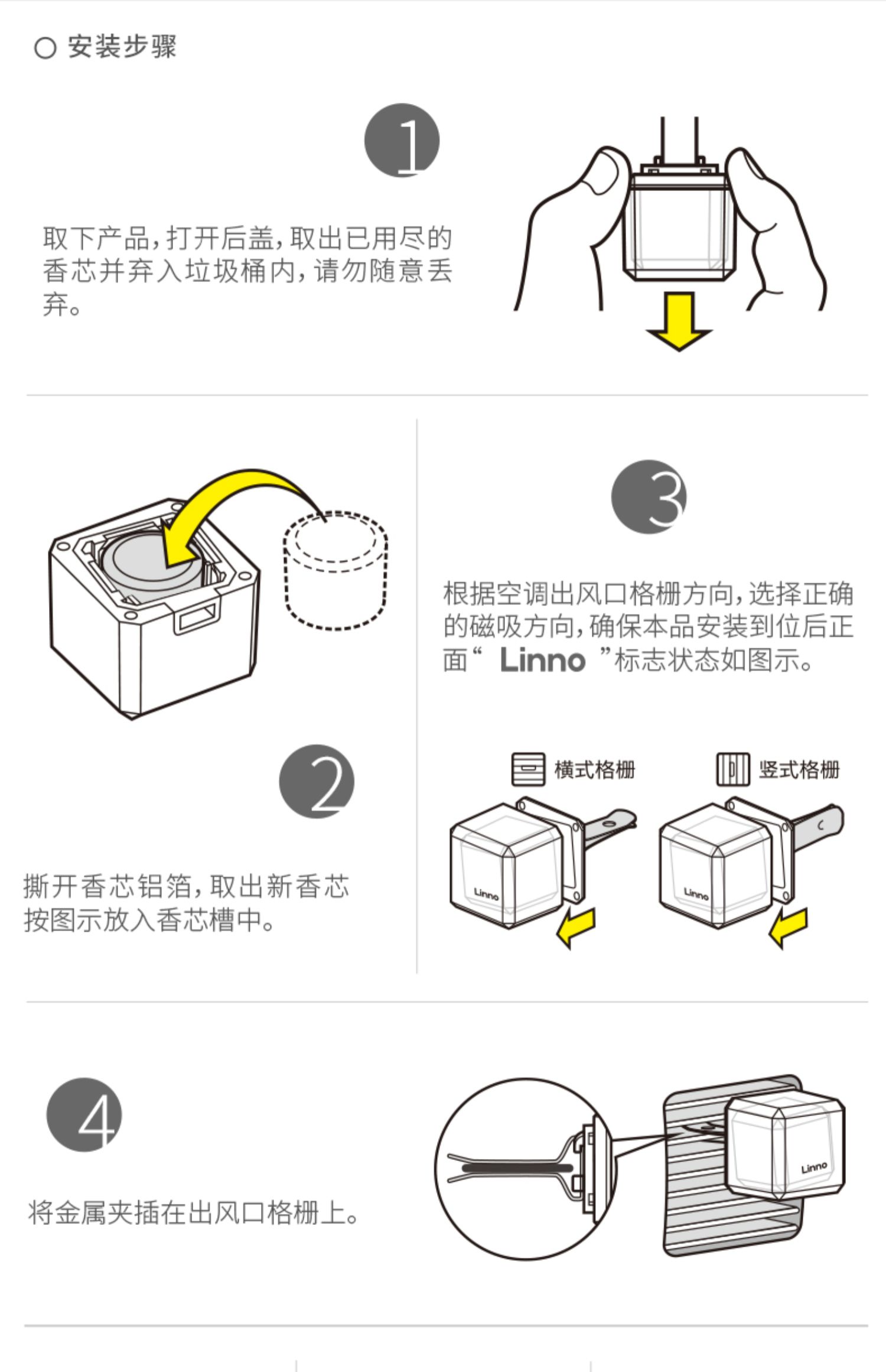 ○ 安装步骤

1

取下产品，打开后盖，取出已用尽的香芯并弃入垃圾桶内，请勿随意丢弃。

2

撕开香芯铝箔，取出新香芯按图示放入香芯槽中。

3

根据空调出风口格栅方向，选择正确的磁吸方向，确保本品安装到位后正面“ Linno ”标志状态如图示。

横式格栅

竖式格栅

Linno

Linno

4

将金属夹插在出风口格栅上。

Linno