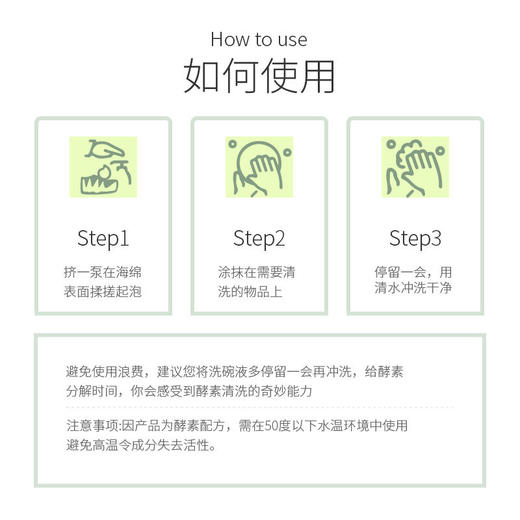 How to use
如何使用

Step1
挤一泵在海绵表面揉搓起泡

Step2
涂抹在需要清洗的物品上

Step3
停留一会，用清水冲洗干净

避免使用浪费，建议您将洗碗液多停留一会再冲洗，给酵素分解时间，你会感受到酵素清洗的奇妙能力

注意事项:因产品为酵素配方，需在50度以下水温环境中使用避免高温令成分失去活性。