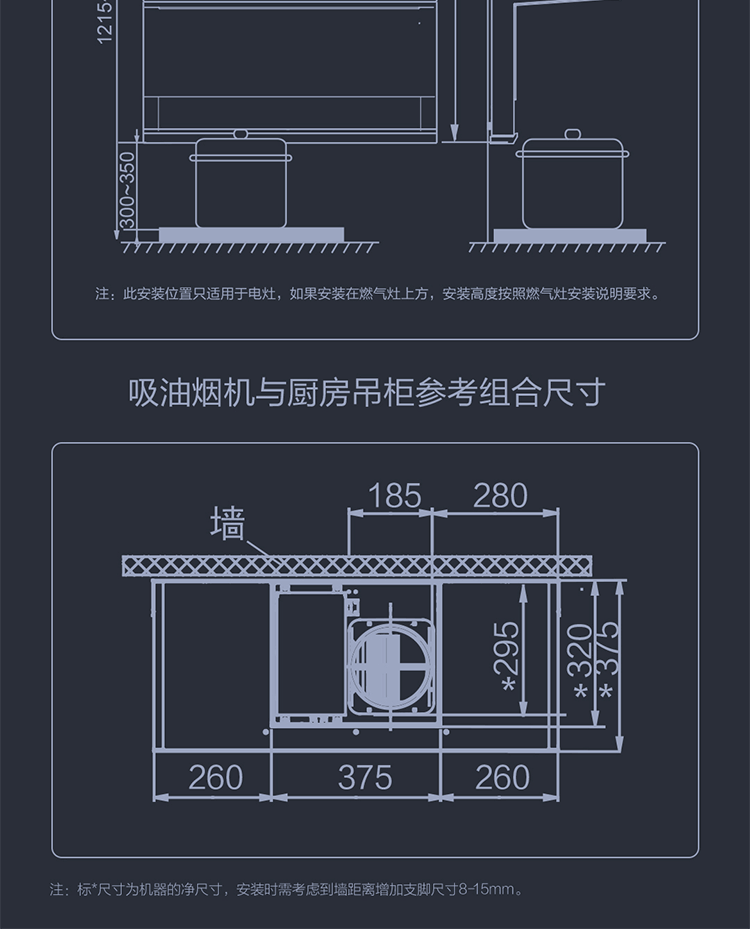 1215

300~350

注：此安装位置只适用于电灶，如果安装在燃气灶上方，安装高度按照燃气灶安装说明要求。

吸油烟机与厨房吊柜参考组合尺寸

墙

185

280

*295

*320

*375

260

375

260

注：标*尺寸为机器的净尺寸，安装时需考虑到墙距离增加支脚尺寸8-15mm。