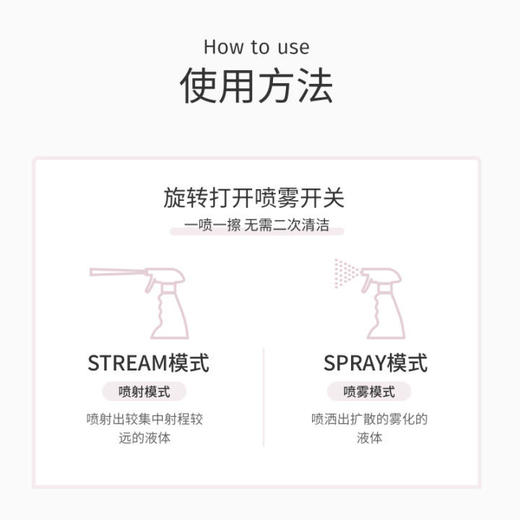 How to use
使用方法

旋转打开喷雾开关
一喷一擦 无需二次清洁

STREAM模式
喷射模式
喷射出较集中射程较远的液体

SPRAY模式
喷雾模式
喷洒出扩散的雾化的液体