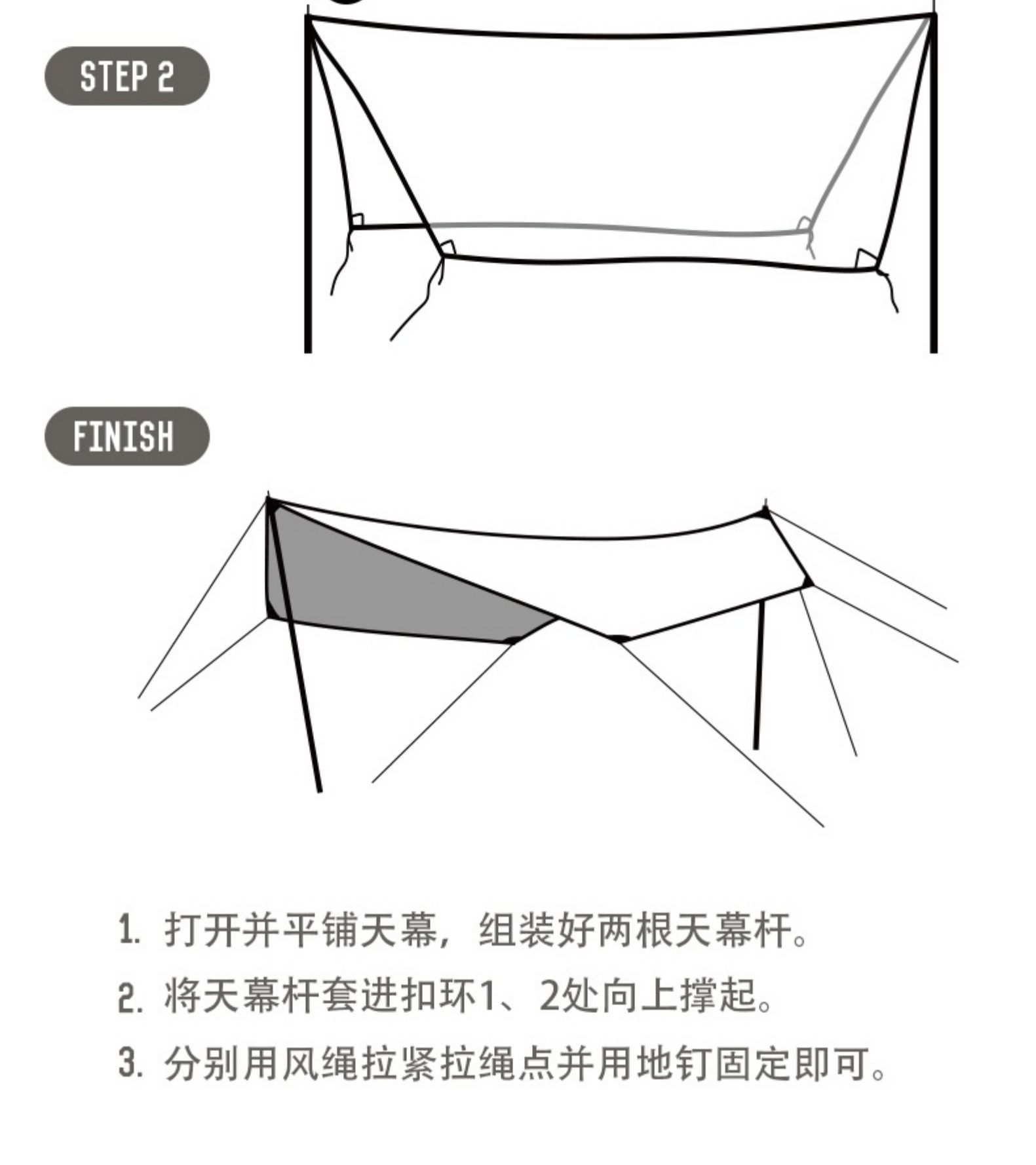 STEP 2

FINISH

1. 打开并平铺天幕，组装好两根天幕杆。

2. 将天幕杆套进扣环1、2处向上撑起。

3. 分别用风绳拉紧拉绳点并用地钉固定即可。